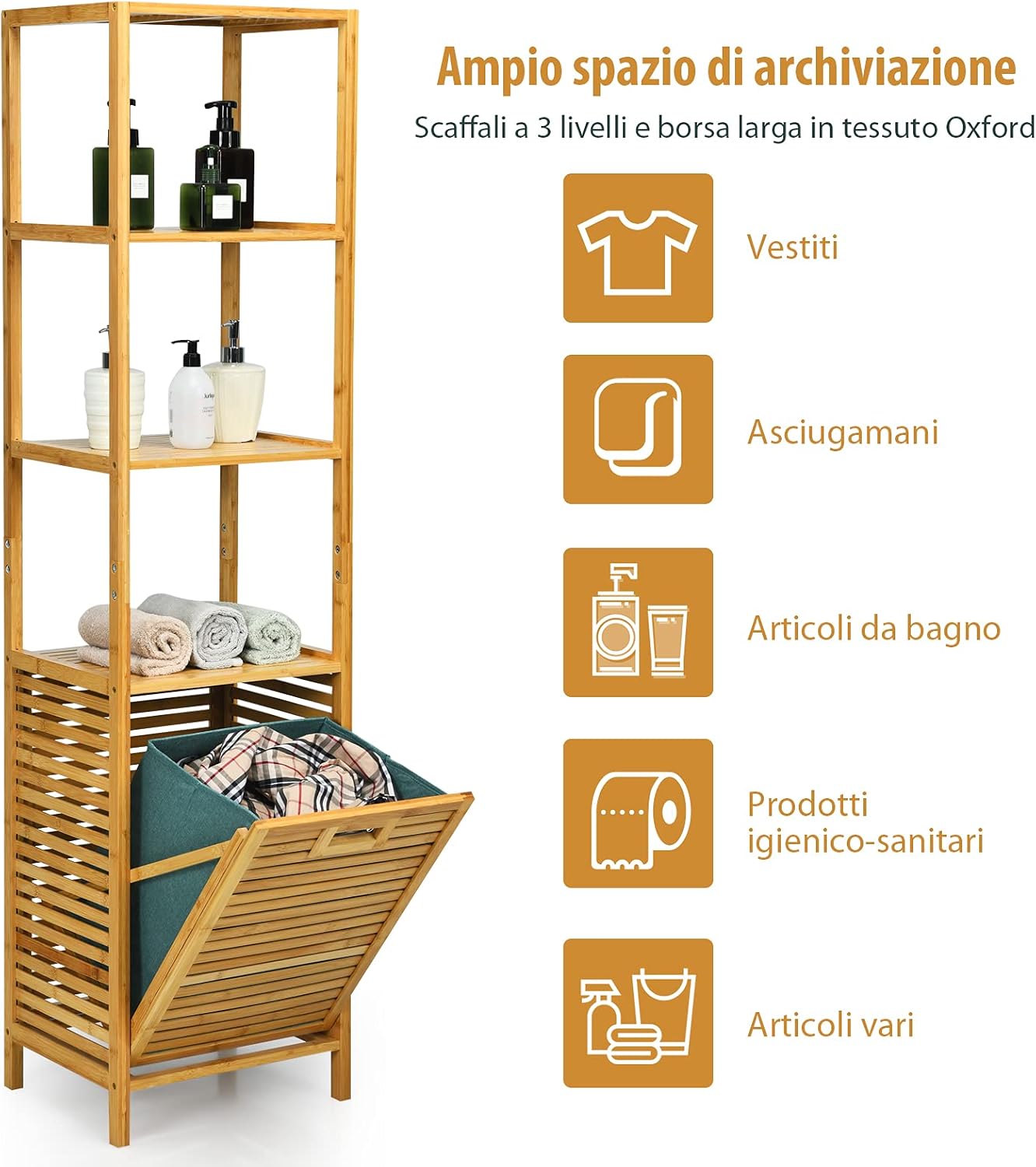 Ampio spazio di archiviazione

Scaffali a 3 livelli e borsa larga in tessuto Oxford

Vestiti

Asciugamani

Articoli da bagno

Prodotti igienico-sanitari

Articoli vari