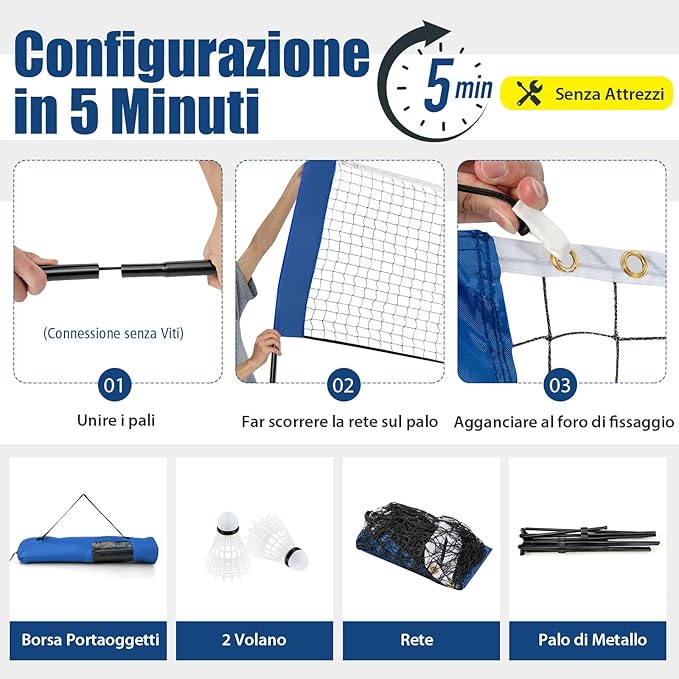 Configurazione in 5 Minuti

5 min

Senza Attrezzi

(Connessione senza Viti)

01

Unire i pali

02

Far scorrere la rete sul palo

03

Agganciare al foro di fissaggio

Borsa Portaoggetti

2 Volano

Rete

Palo di Metallo