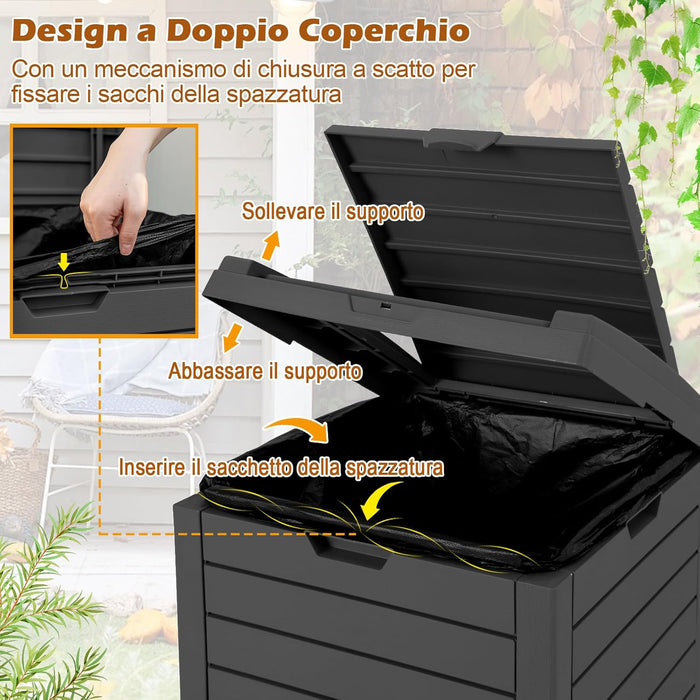 Design a Doppio Coperchio

Con un meccanismo di chiusura a scatto per fissare i sacchi della spazzatura

Sollevare il supporto

Abbassare il supporto

Inserire il sacchetto della spazzatura