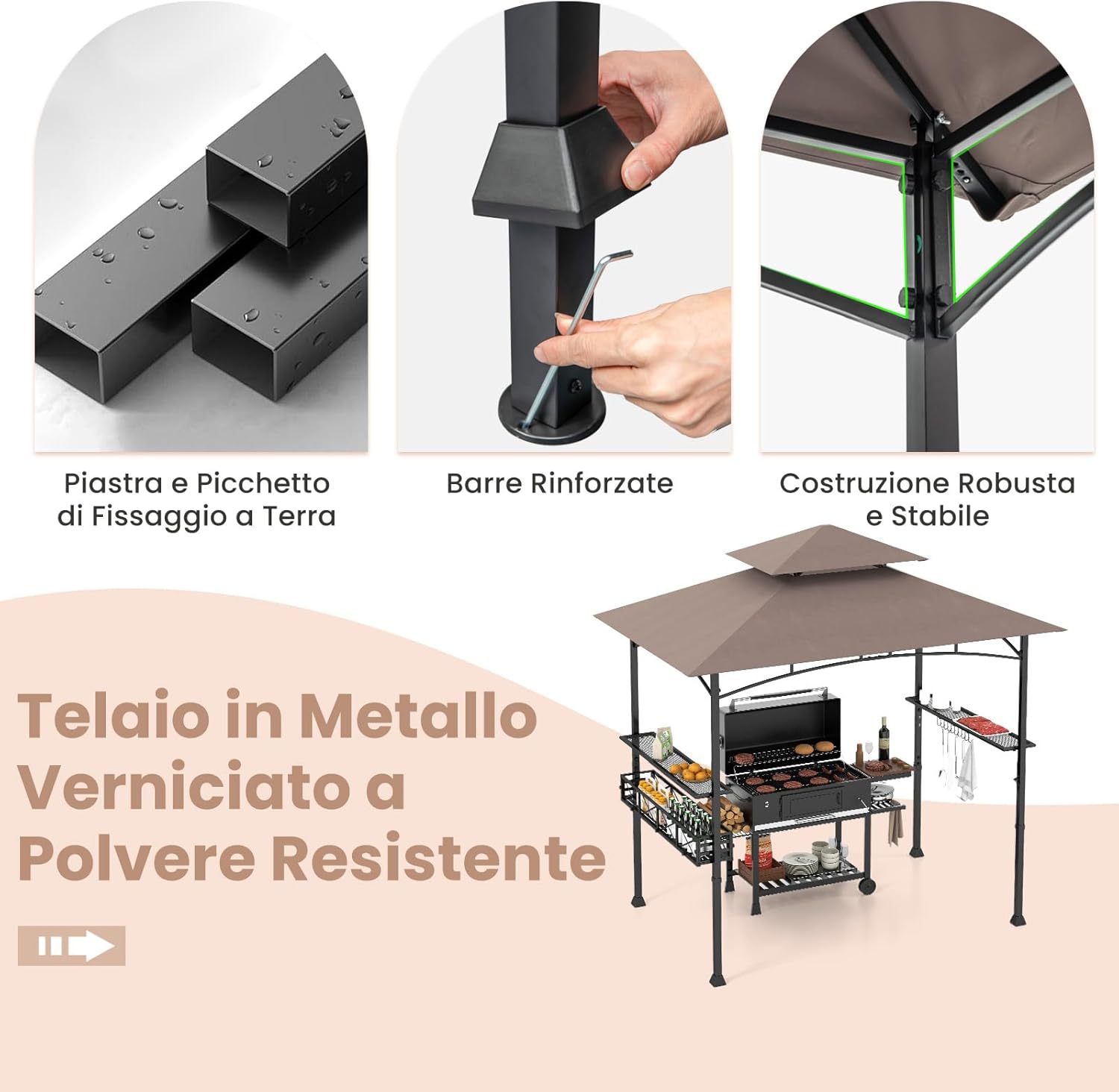 Piastra e Picchetto di Fissaggio a Terra

Barre Rinforzate

Costruzione Robusta e Stabile

Telaio in Metallo Verniciato a Polvere Resistente