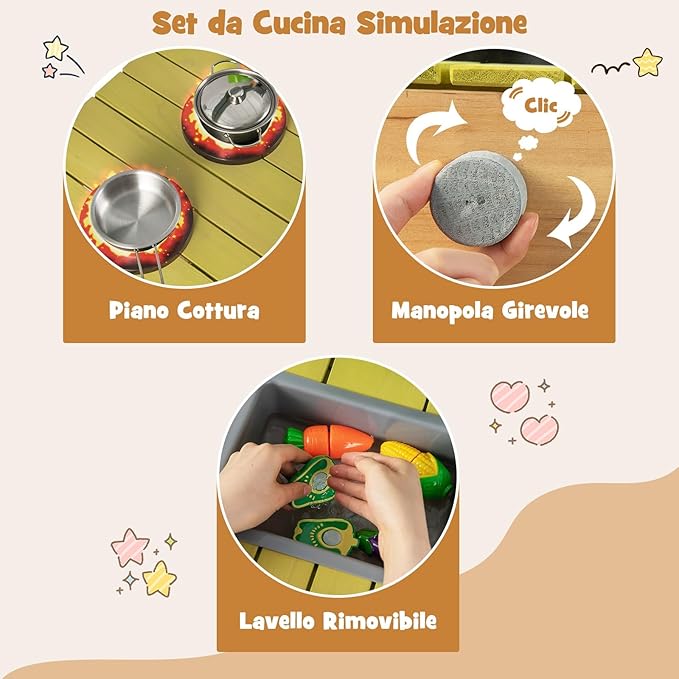 Set da Cucina Simulazione

Piano Cottura

Clic

Manopola Girevole

Lavello Rimovibile