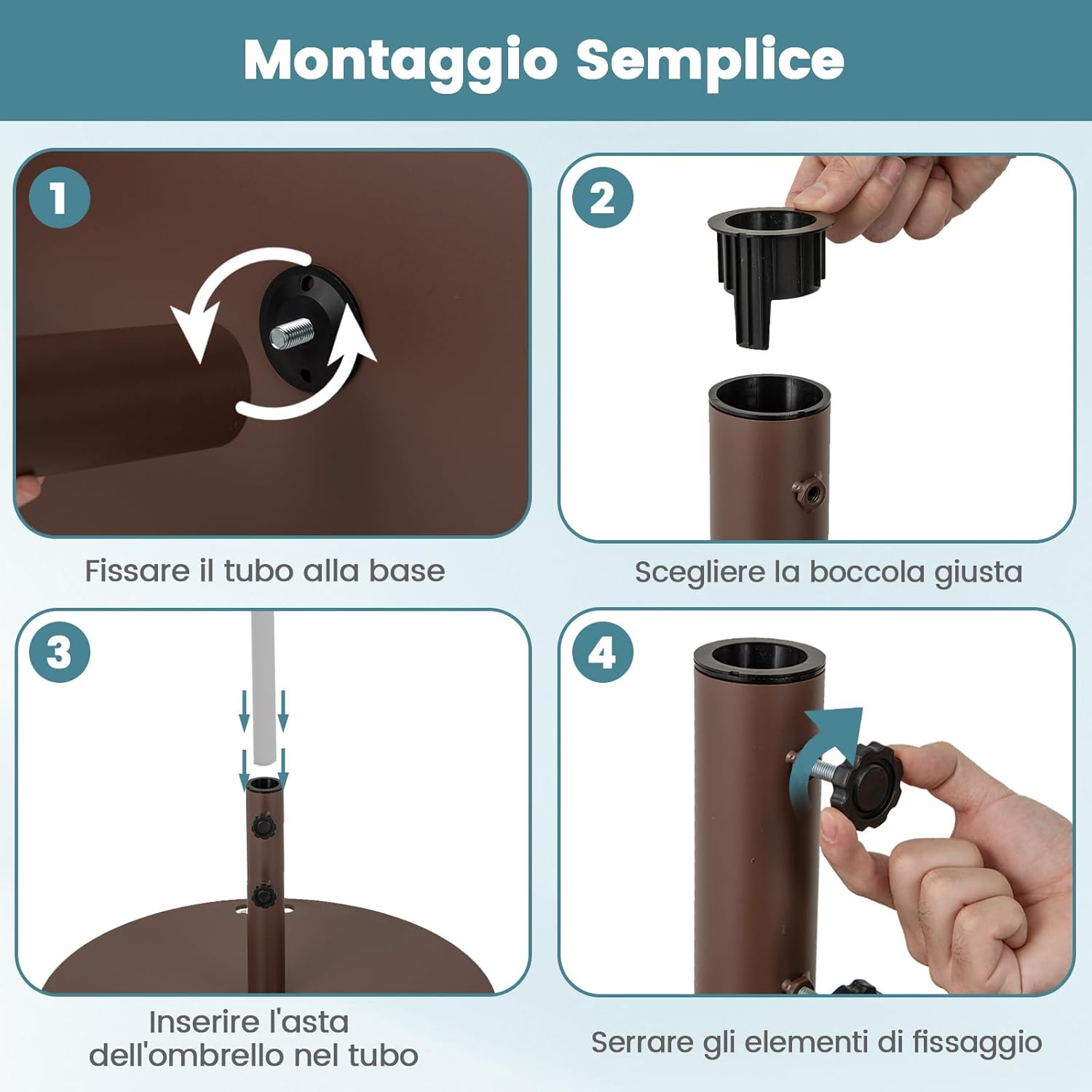 Montaggio Semplice

1

Fissare il tubo alla base

2

Scegliere la boccola giusta

3

Inserire l'asta dell'ombrello nel tubo

4

Serrare gli elementi di fissaggio