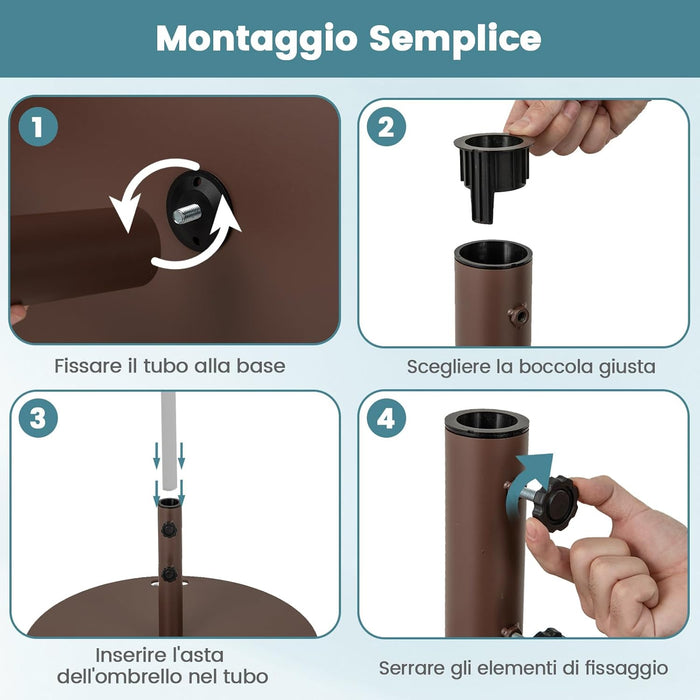 Montaggio Semplice

1

Fissare il tubo alla base

2

Scegliere la boccola giusta

3

Inserire l'asta dell'ombrello nel tubo

4

Serrare gli elementi di fissaggio