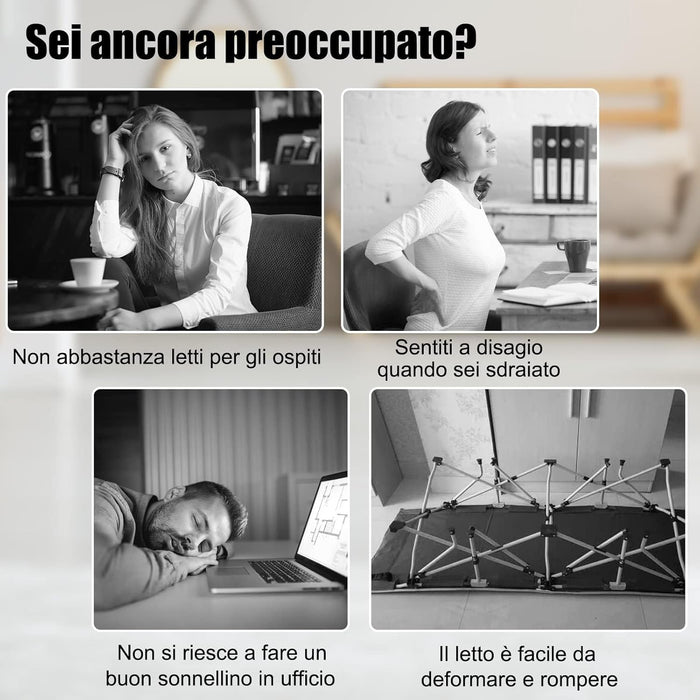 Sei ancora preoccupato?

Non abbastanza letti per gli ospiti

Sentiti a disagio quando sei sdraiato

Non si riesce a fare un buon sonnellino in ufficio

Il letto è facile da deformare e rompere