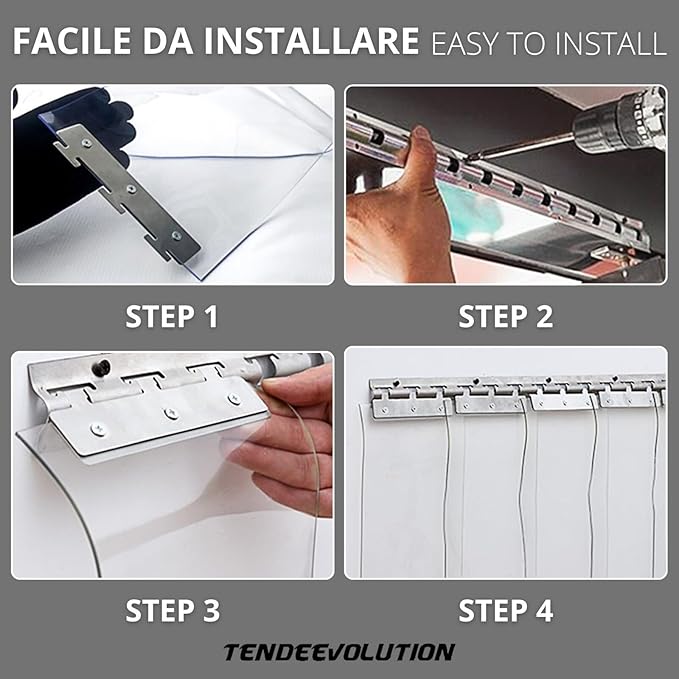 FACILE DA INSTALLARE EASY TO INSTALL

STEP 1

STEP 2

STEP 3

STEP 4

TENDEEVOLUTION