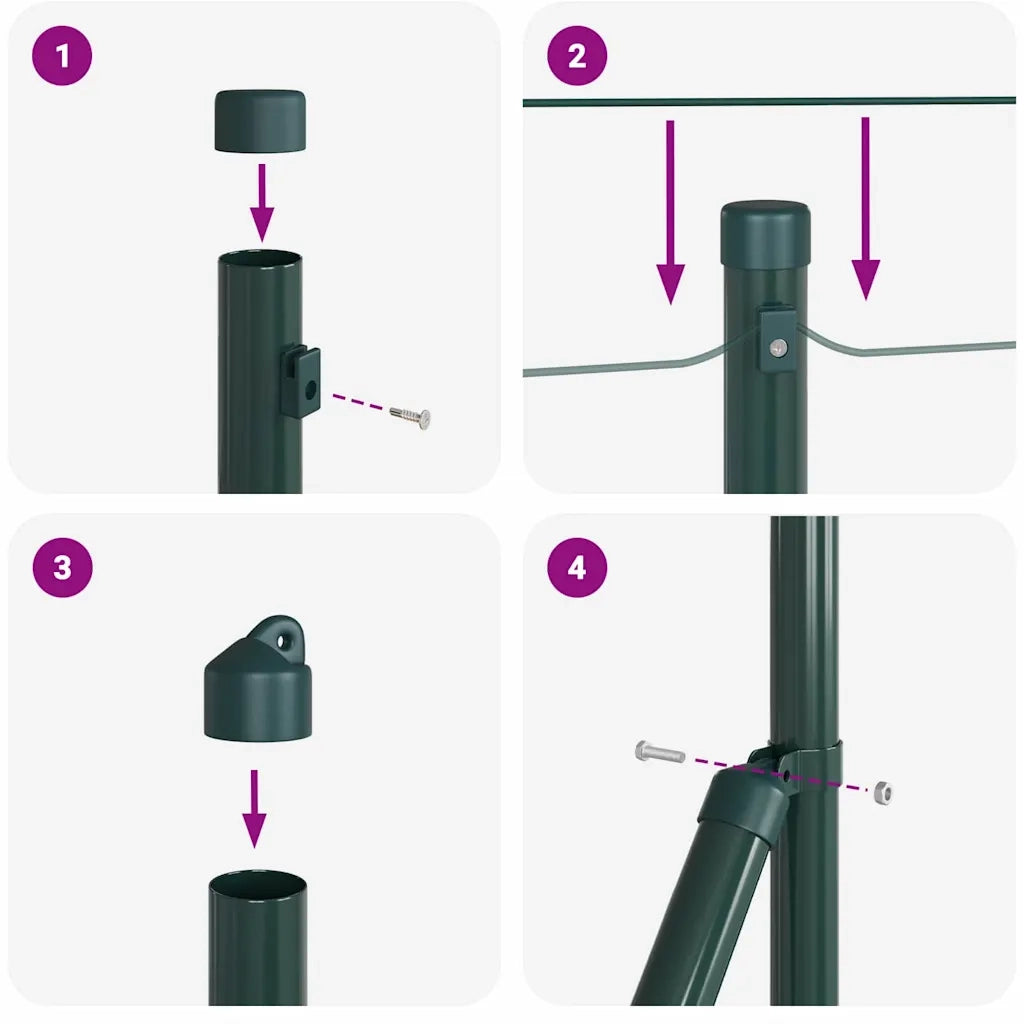 1

2

3

4