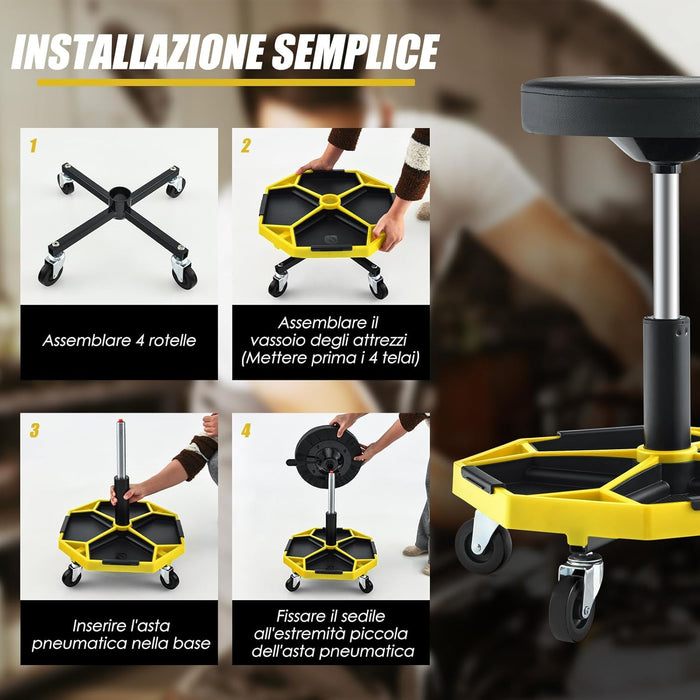 INSTALLAZIONE SEMPLICE

1

Assemblare 4 rotelle

2

Assemblare il vassoio degli attrezzi (Mettere prima i 4 telai)

3

Inserire l'asta pneumatica nella base

4

Fissare il sedile all'estremità piccola dell'asta pneumatica