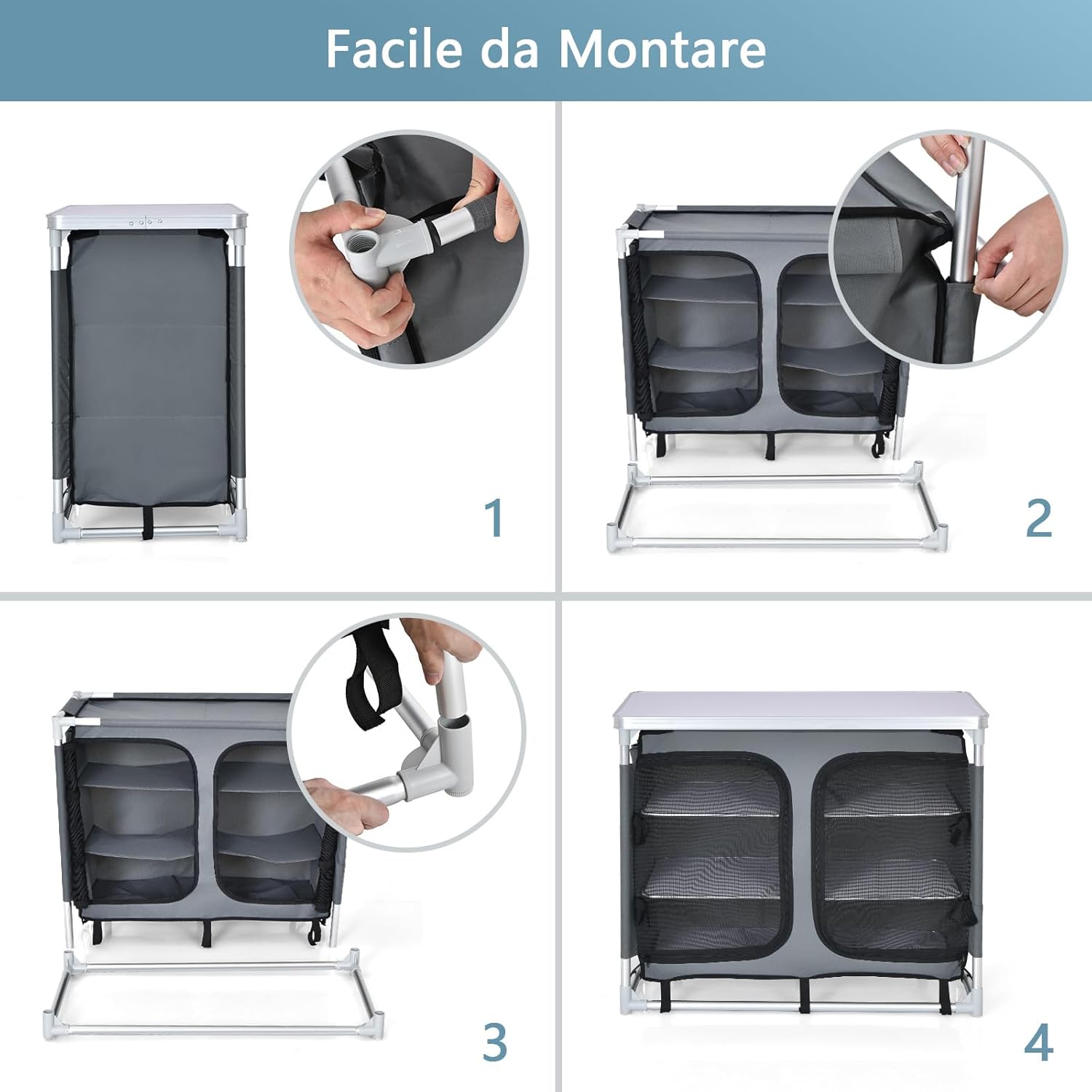 Facile da Montare

1

2

3

4