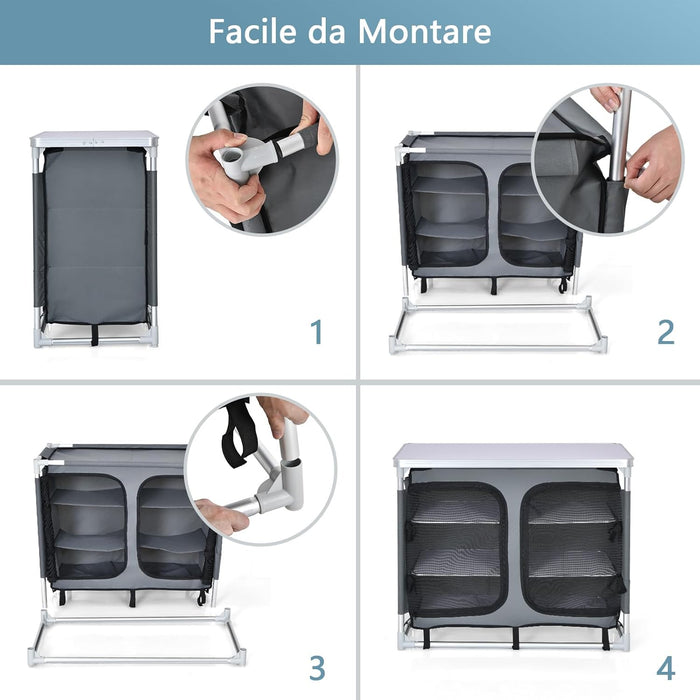 Facile da Montare

1

2

3

4