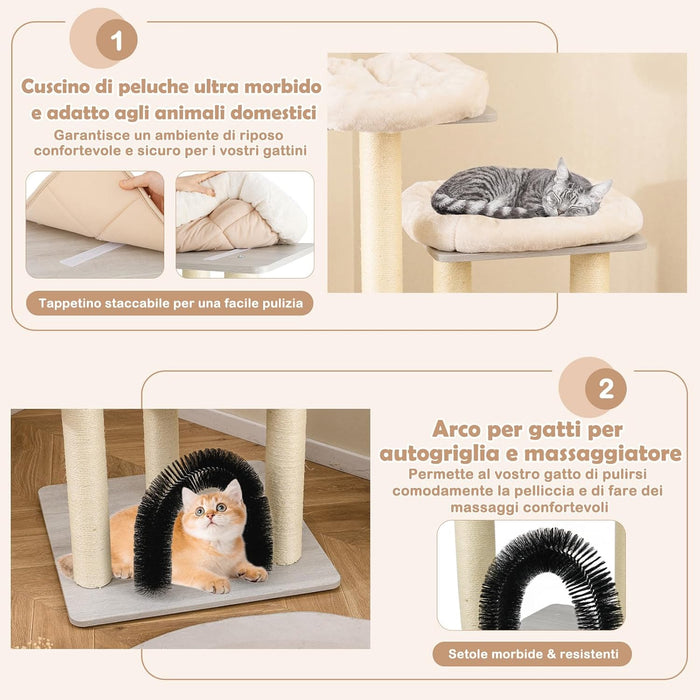 1

Cuscino di peluche ultra morbido e adatto agli animali domestici

Garantisce un ambiente di riposo confortevole e sicuro per i vostri gattini

Tappetino staccabile per una facile pulizia

2

Arco per gatti per autogriglia e massaggiatore

Permette al vostro gatto di pulirsi comodamente la pelliccia e di fare dei massaggi confortevoli

Setole morbide & resistenti