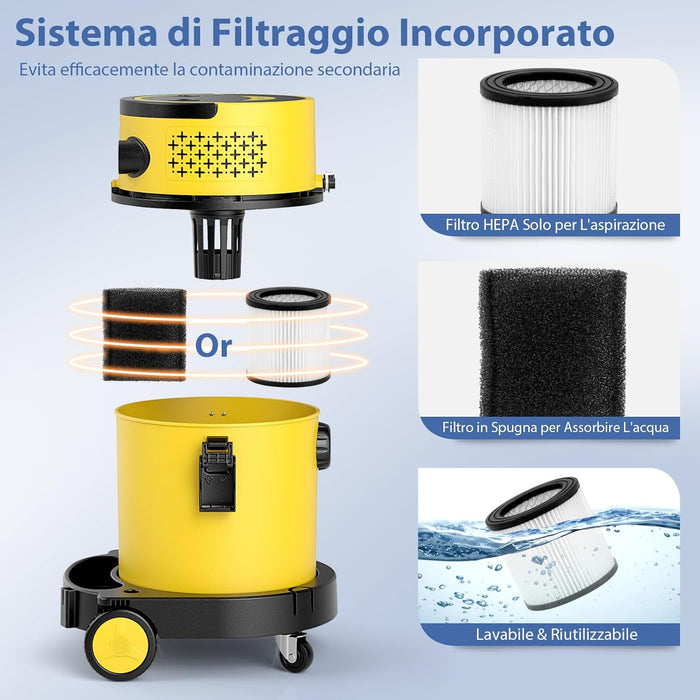 Sistema di Filtraggio Incorporato

Evita efficacemente la contaminazione secondaria

Or

Filtro HEPA Solo per L'aspirazione

Filtro in Spugna per Assorbire L'acqua

Lavabile & Riutilizzabile