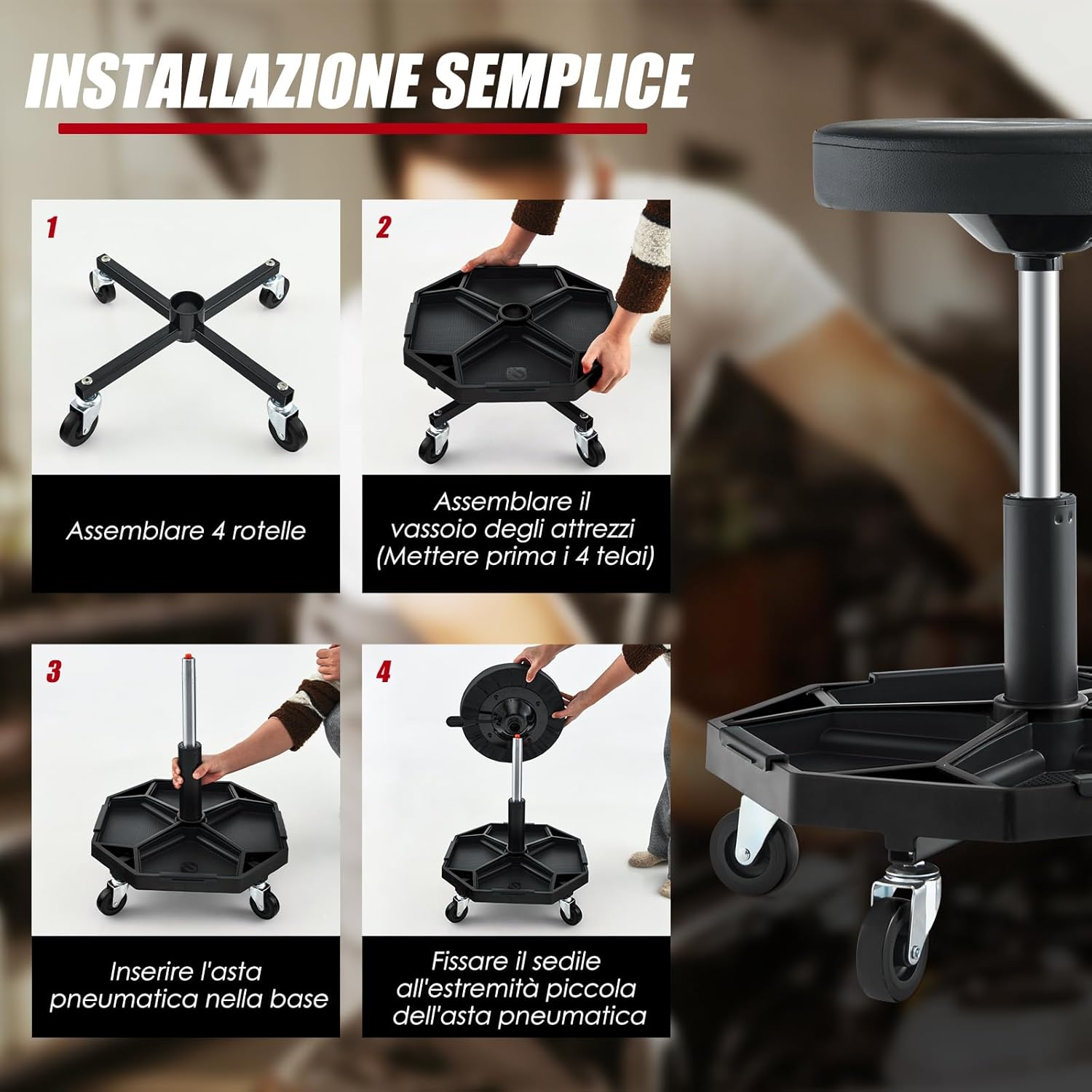 INSTALLAZIONE SEMPLICE

1

Assemblare 4 rotelle

2

Assemblare il vassoio degli attrezzi (Mettere prima i 4 telai)

3

Inserire l'asta pneumatica nella base

4

Fissare il sedile all'estremità piccola dell'asta pneumatica