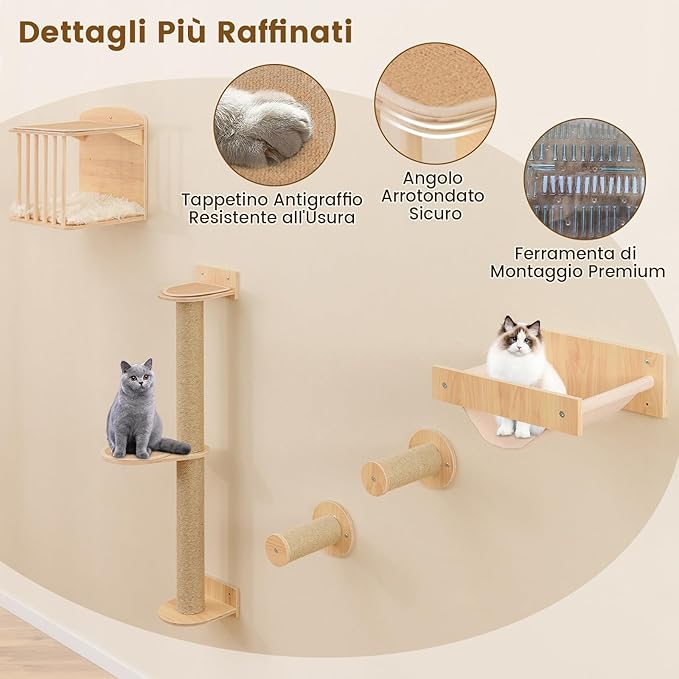 Dettagli Più Raffinati

Tappetino Antigraffio Resistente all'Usura

Angolo Arrotondato Sicuro

Ferramenta di Montaggio Premium