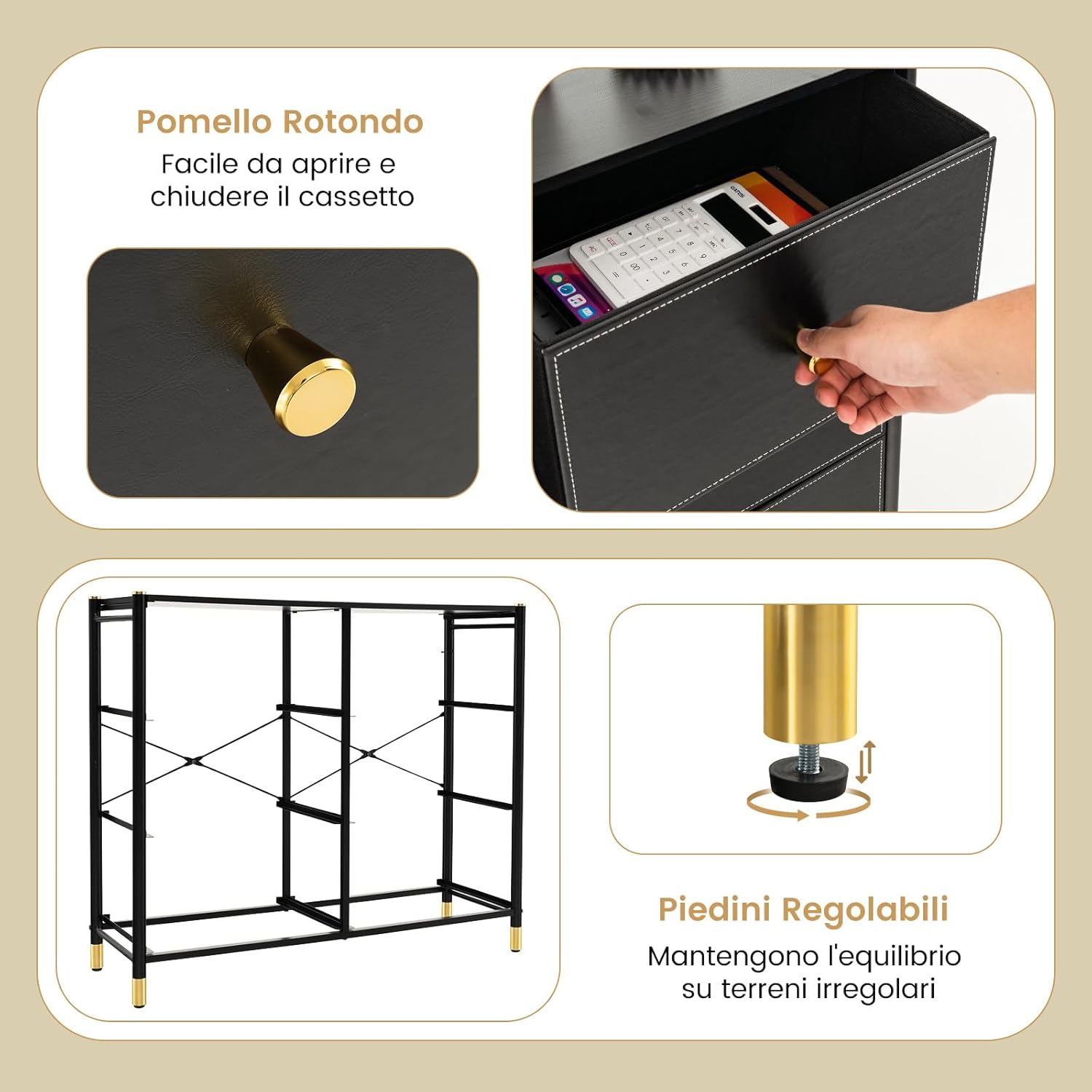 Pomello Rotondo
Facile da aprire e chiudere il cassetto

Piedini Regolabili
Mantengono l'equilibrio su terreni irregolari