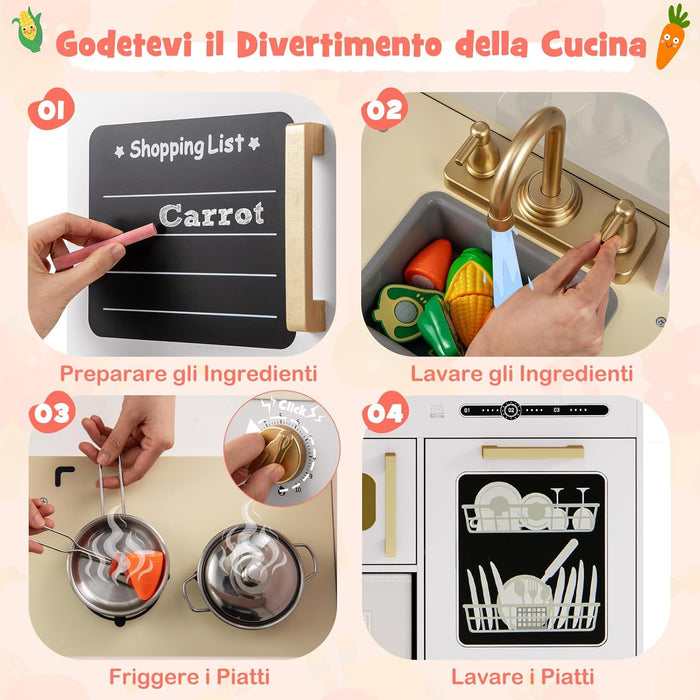 Godetevi il Divertimento della Cucina

01

Shopping List

Carrot

Preparare gli Ingredienti

02

Lavare gli Ingredienti

03

Click

10

Friggere i Piatti

04

01 02 03

Lavare i Piatti