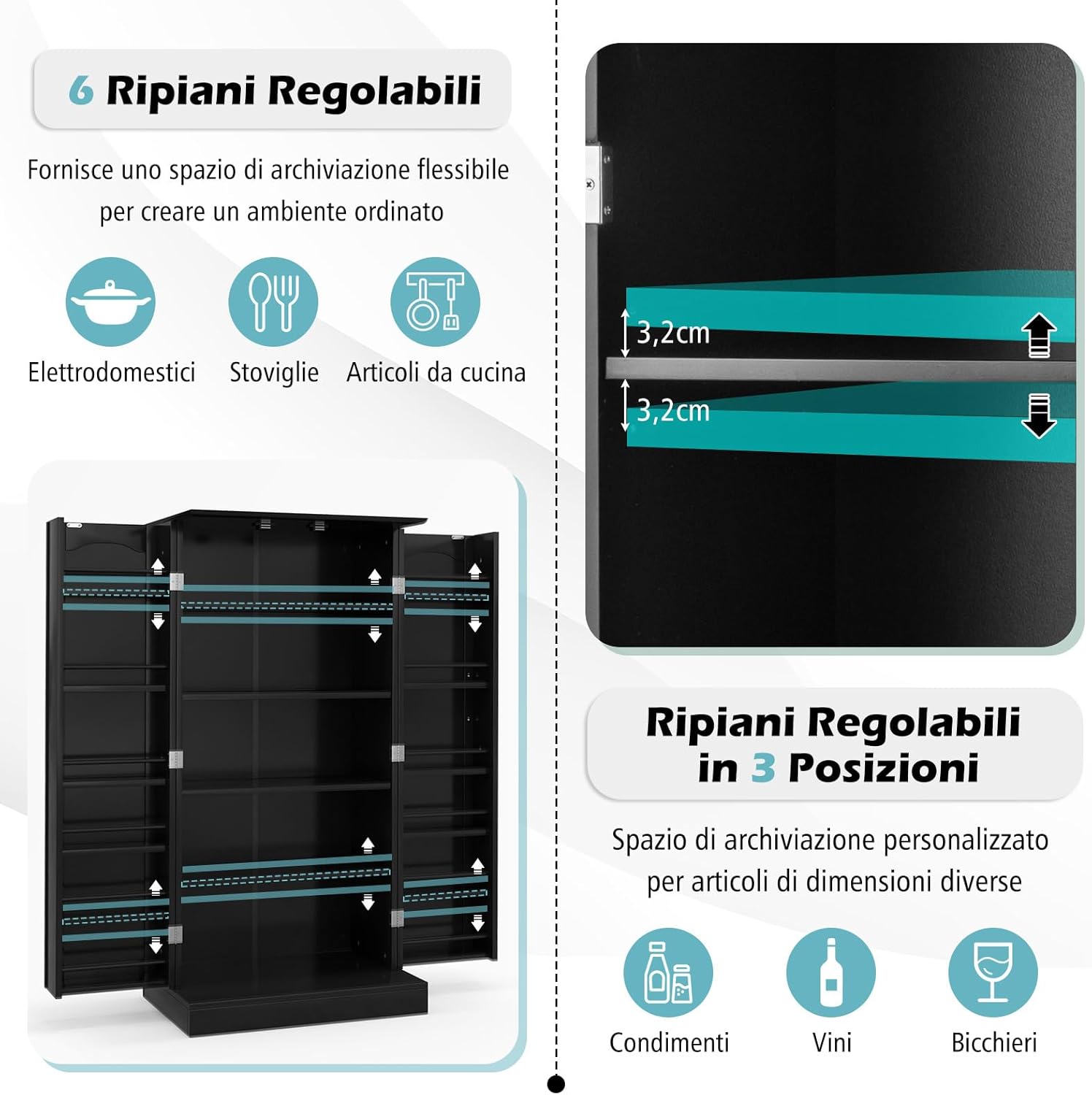 6 Ripiani Regolabili

Fornisce uno spazio di archiviazione flessibile per creare un ambiente ordinato

Elettrodomestici

Stoviglie

Articoli da cucina

3,2cm

3,2cm

Ripiani Regolabili in 3 Posizioni

Spazio di archiviazione personalizzato per articoli di dimensioni diverse

Condimenti

Vini

Bicchieri