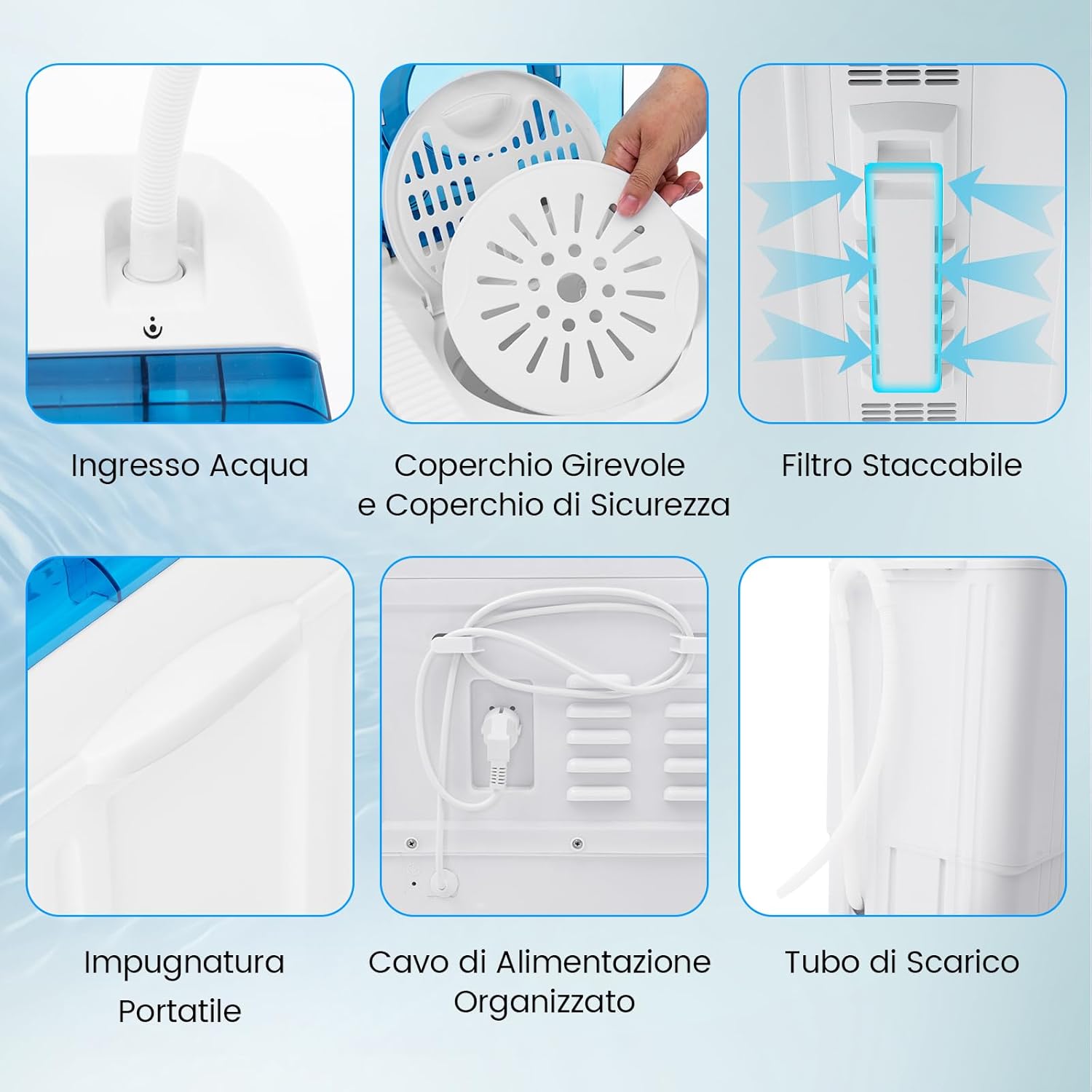 Ingresso Acqua

Coperchio Girevole e Coperchio di Sicurezza

Filtro Staccabile

Impugnatura Portatile

Cavo di Alimentazione Organizzato

Tubo di Scarico