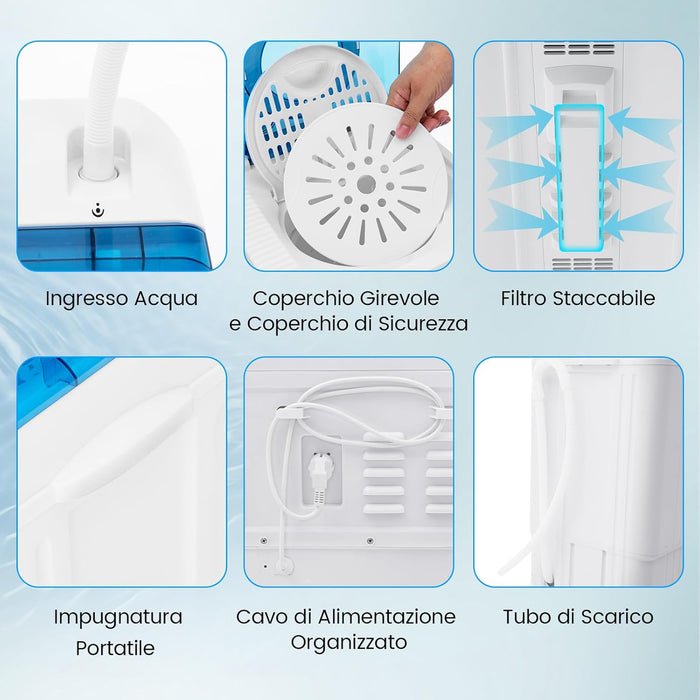 Ingresso Acqua

Coperchio Girevole e Coperchio di Sicurezza

Filtro Staccabile

Impugnatura Portatile

Cavo di Alimentazione Organizzato

Tubo di Scarico