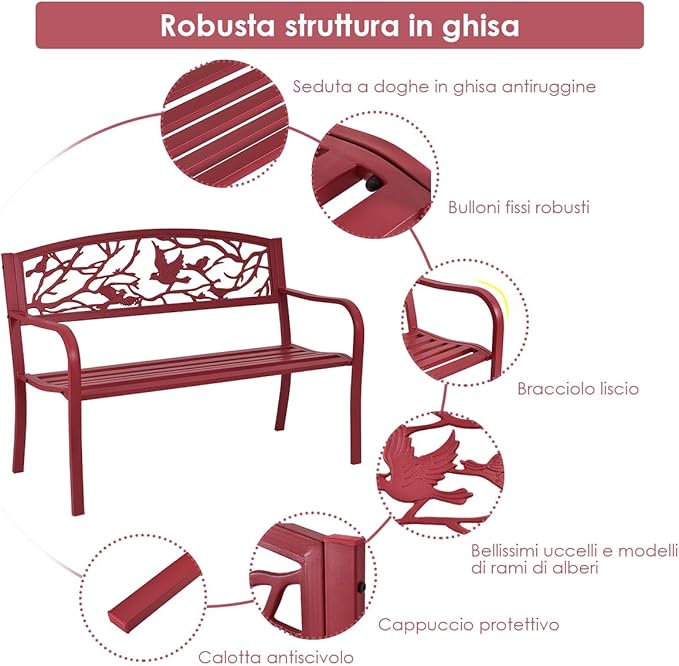 Robusta struttura in ghisa

Seduta a doghe in ghisa antiruggine

Bulloni fissi robusti

Bracciolo liscio

Bellissimi uccelli e modelli di rami di alberi

Cappuccio protettivo

Calotta antiscivolo