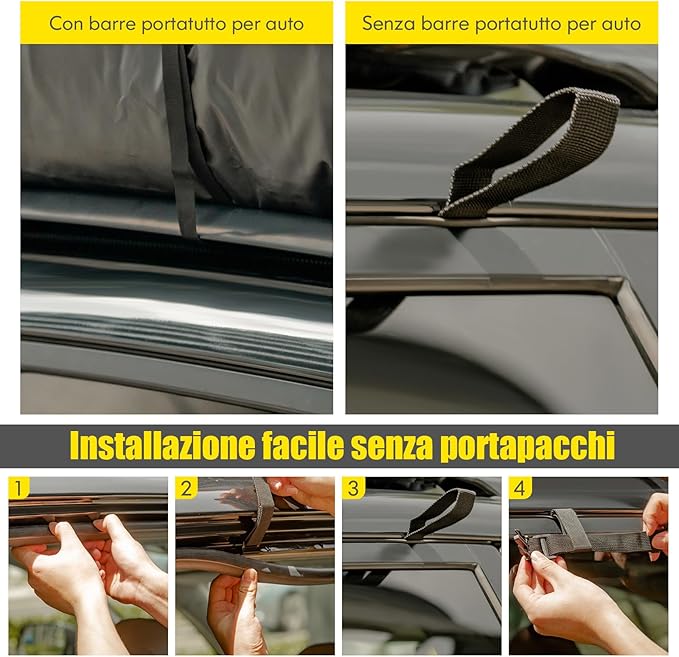 Con barre portatutto per auto

Senza barre portatutto per auto

Installazione facile senza portapacchi

1

2

3

4