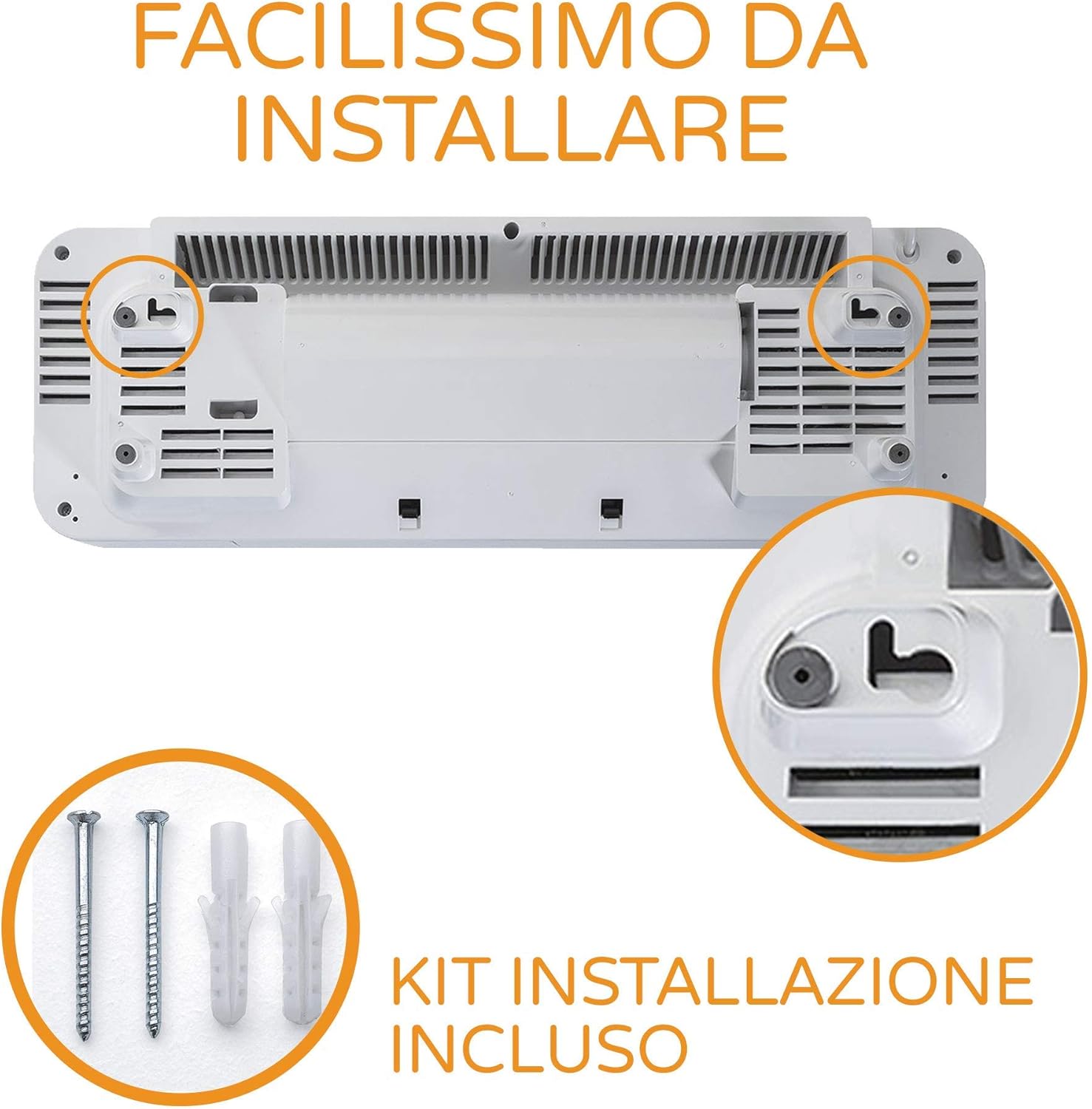 FACILISSIMO DA INSTALLARE

KIT INSTALLAZIONE INCLUSO