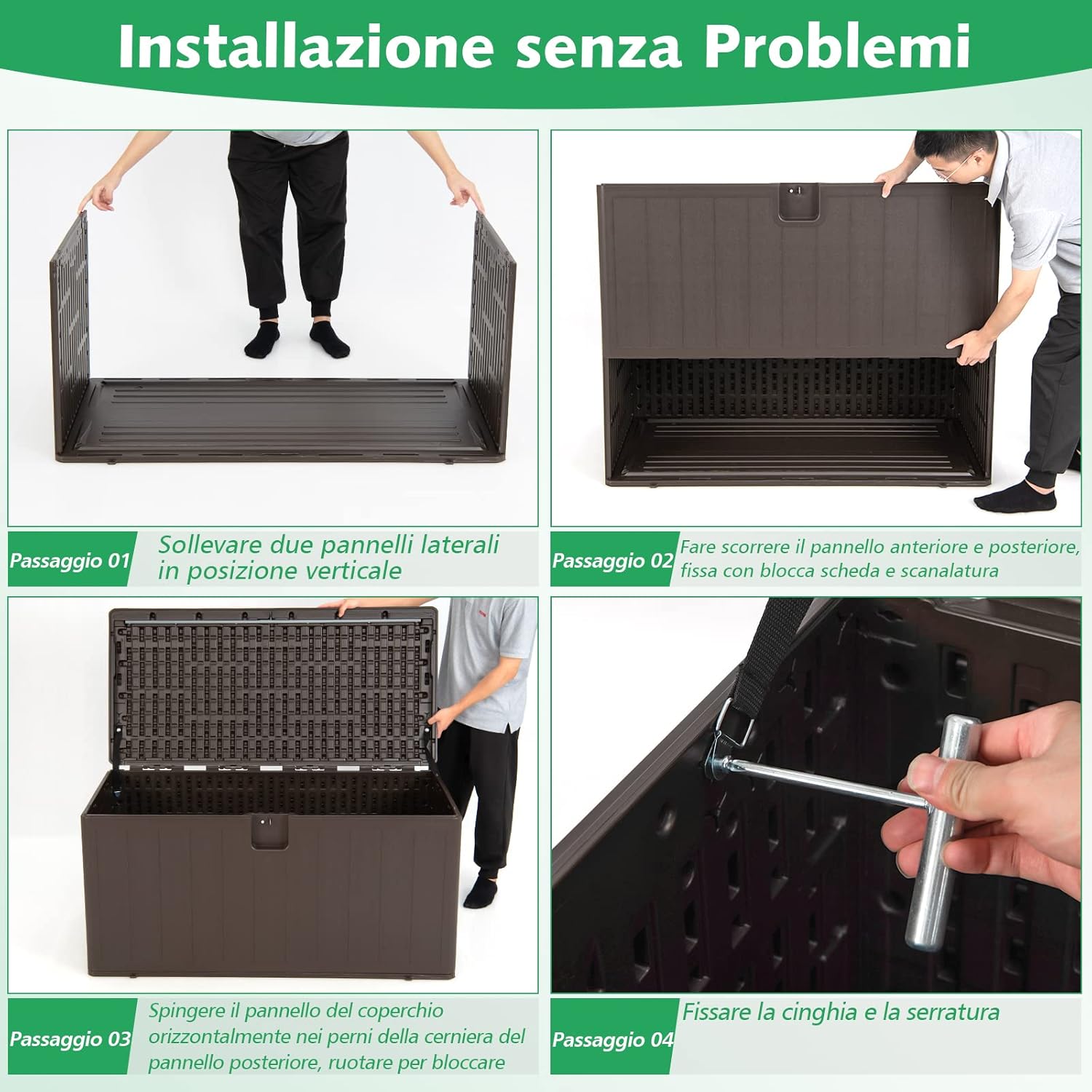 Installazione senza Problemi

Passaggio 01

Sollevare due pannelli laterali in posizione verticale

Passaggio 02

Fare scorrere il pannello anteriore e posteriore, fissa con blocca scheda e scanalatura

Passaggio 03

Spingere il pannello del coperchio orizzontalmente nei perni della cerniera del pannello posteriore, ruotare per bloccare

Passaggio 04

Fissare la cinghia e la serratura