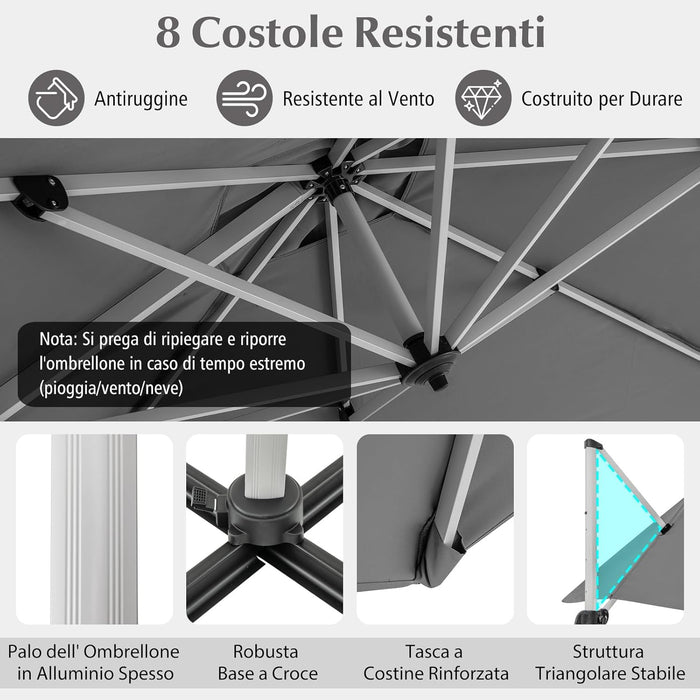 8 Costole Resistenti

Antiruggine

Resistente al Vento

Costruito per Durare

Nota: Si prega di ripiegare e riporre l'ombrellone in caso di tempo estremo (pioggia/vento/neve)

Palo dell' Ombrellone in Alluminio Spesso

Robusta Base a Croce

Tasca a Costine Rinforzata

Struttura Triangolare Stabile