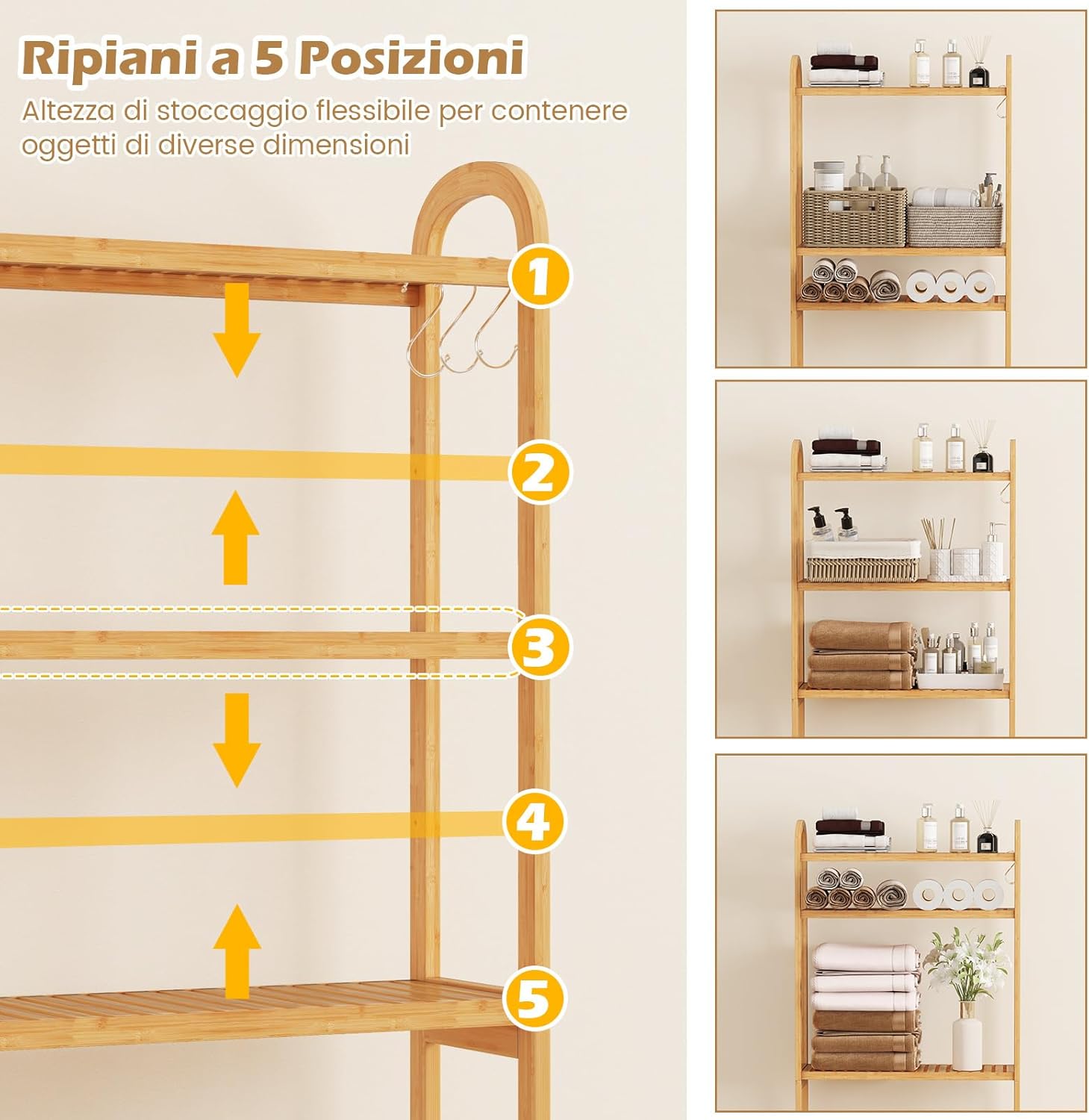 Ripiani a 5 Posizioni

Altezza di stoccaggio flessibile per contenere oggetti di diverse dimensioni

1

2

3

4

5