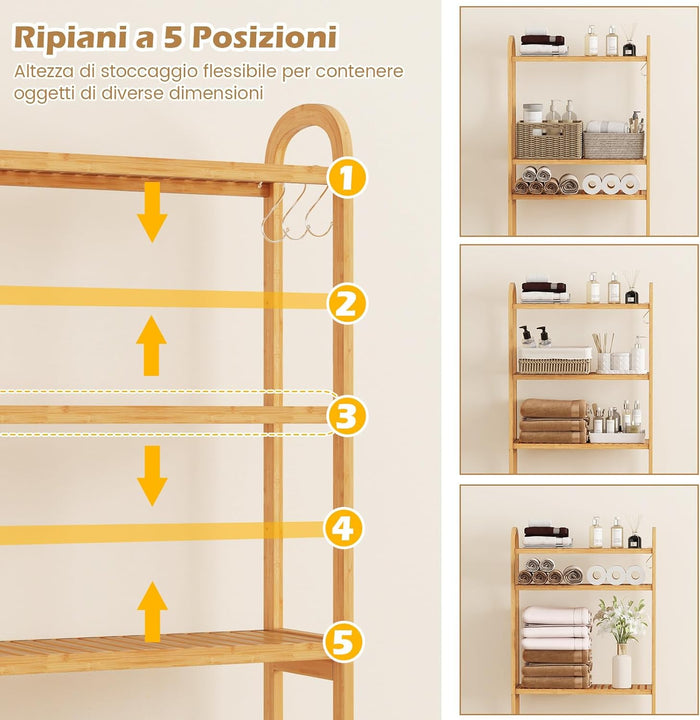 Ripiani a 5 Posizioni

Altezza di stoccaggio flessibile per contenere oggetti di diverse dimensioni

1
2
3
4
5