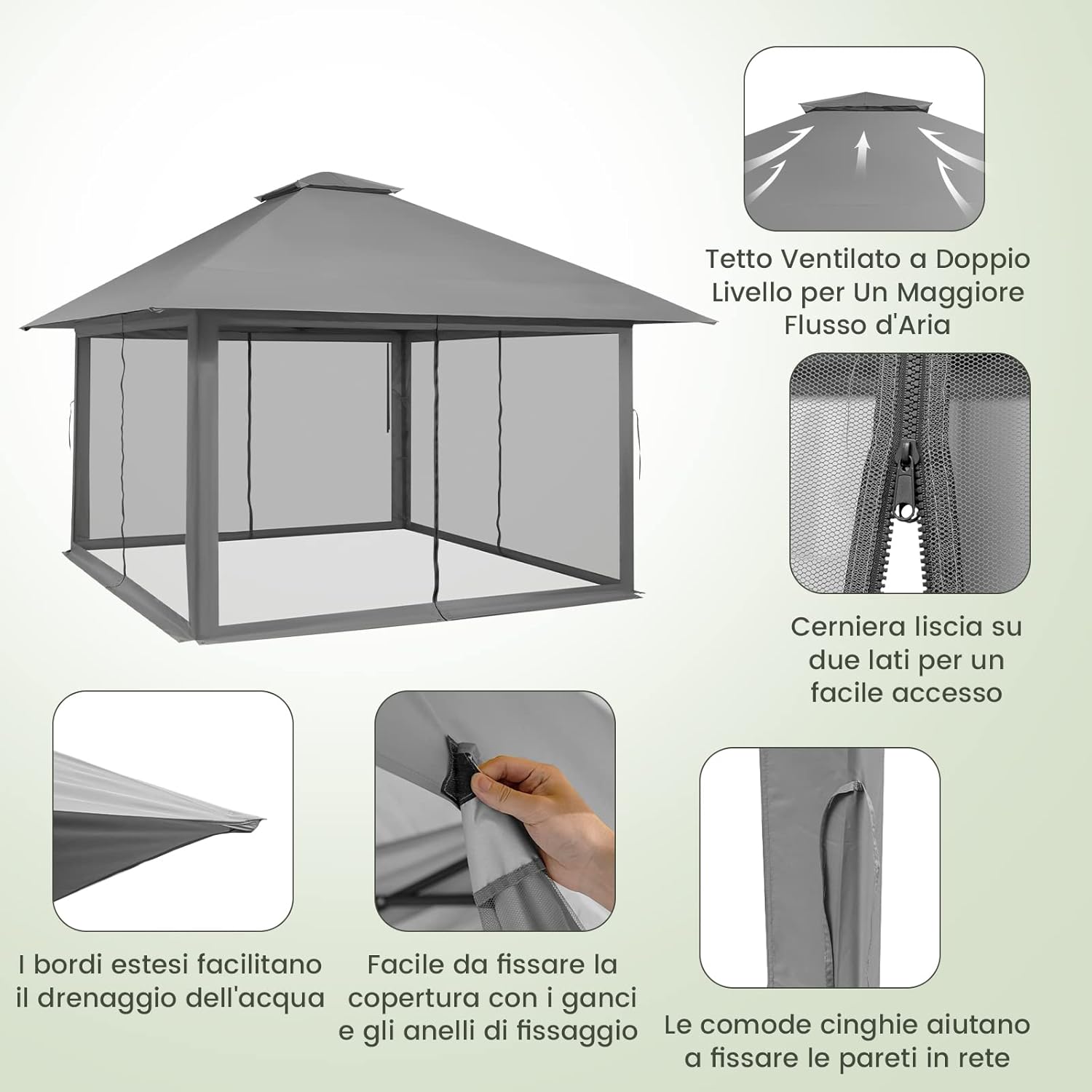 Tetto Ventilato a Doppio Livello per Un Maggiore Flusso d'Aria

Cerniera liscia su due lati per un facile accesso

I bordi estesi facilitano il drenaggio dell'acqua

Facile da fissare la copertura con i ganci e gli anelli di fissaggio

Le comode cinghie aiutano a fissare le pareti in rete