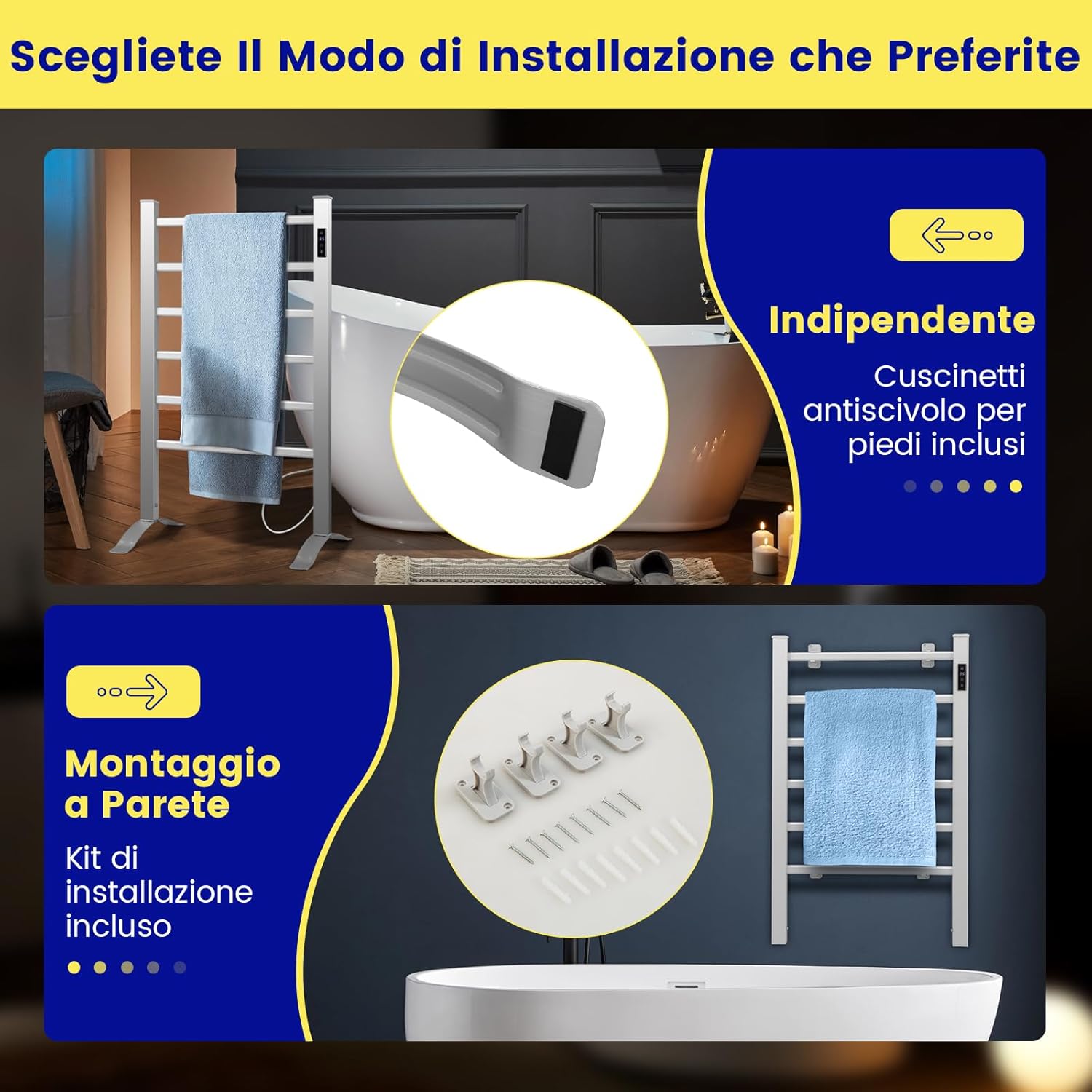 Scegliete Il Modo di Installazione che Preferite

Indipendente

Cuscinetti antiscivolo per piedi inclusi

Montaggio a Parete

Kit di installazione incluso