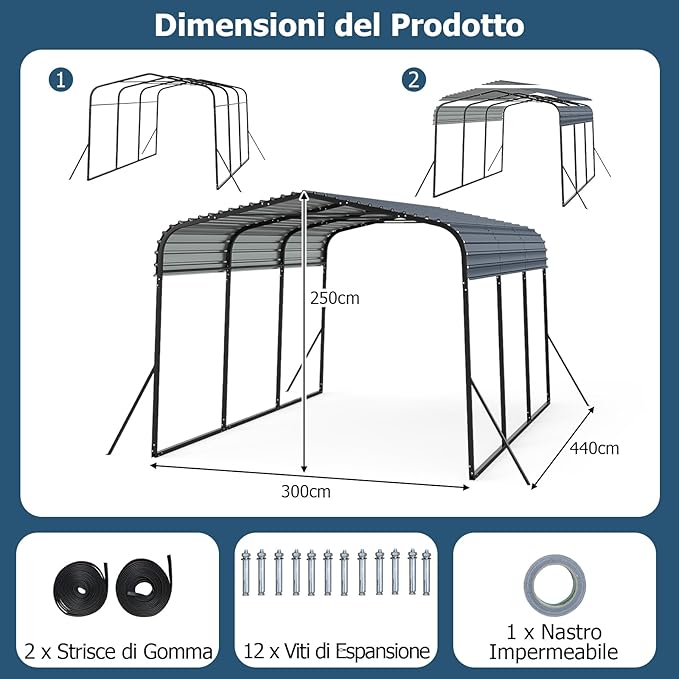 Dimensioni del Prodotto

1

2

250cm

440cm

300cm

2 x Strisce di Gomma

12 x Viti di Espansione

1 x Nastro Impermeabile