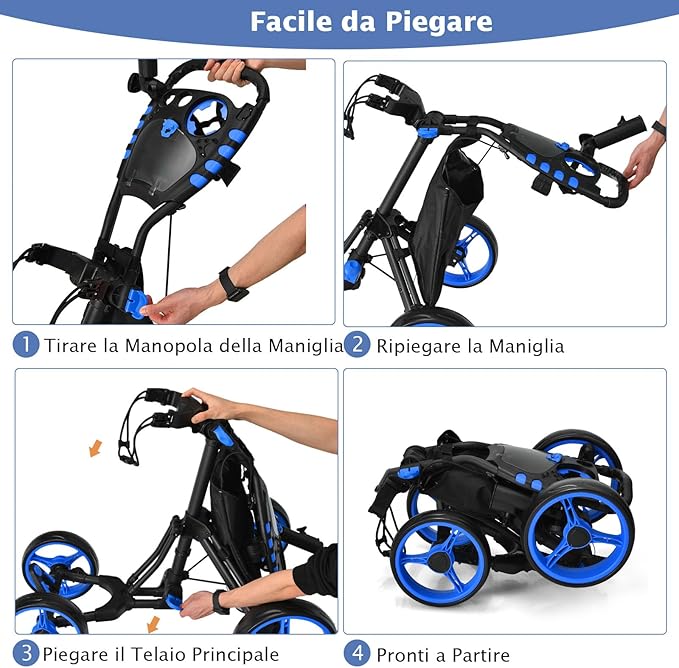 Facile da Piegare

1 Tirare la Manopola della Maniglia

2 Ripiegare la Maniglia

3 Piegare il Telaio Principale

4 Pronti a Partire