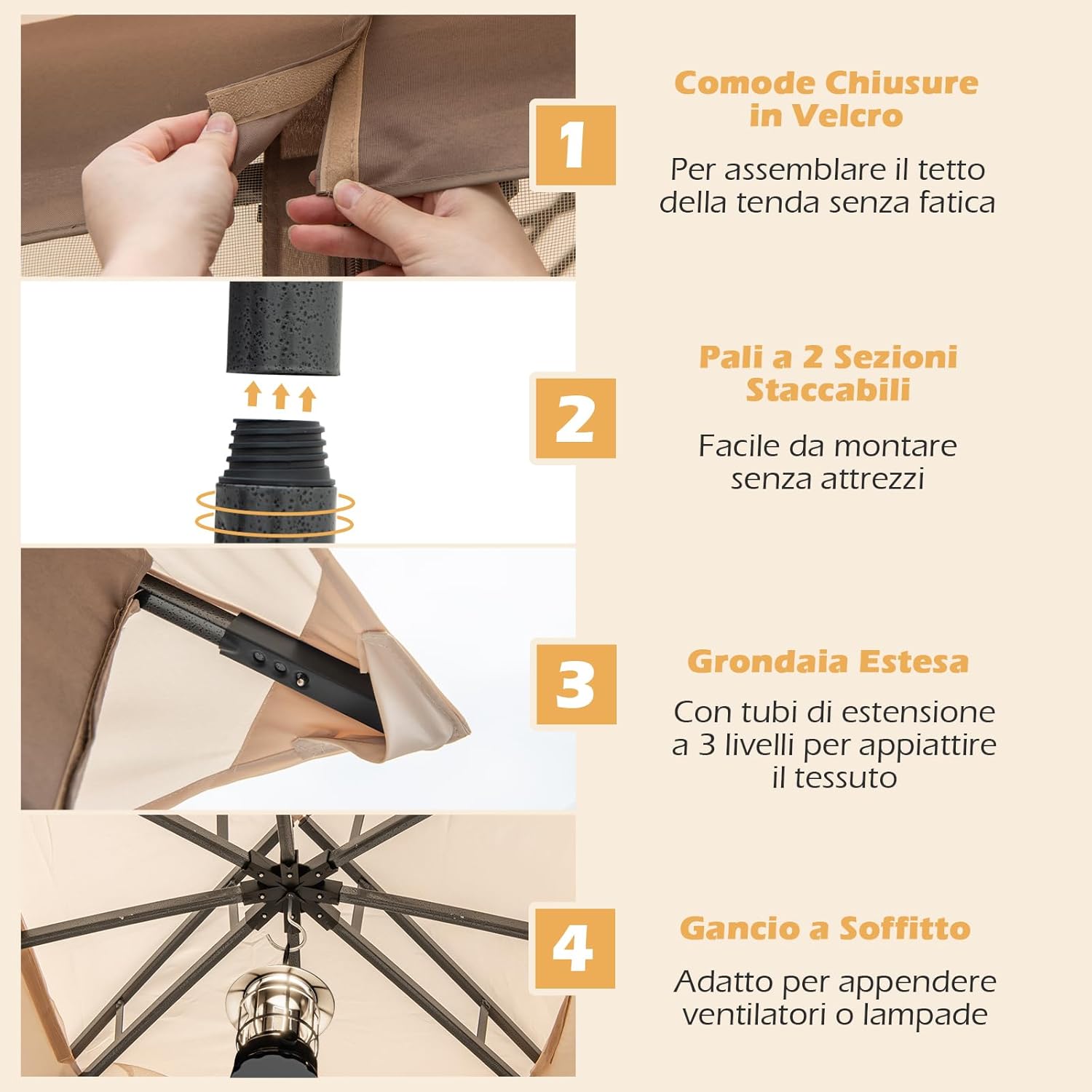 1

Comode Chiusure in Velcro

Per assemblare il tetto della tenda senza fatica

2

Pali a 2 Sezioni Staccabili

Facile da montare senza attrezzi

3

Grondaia Estesa

Con tubi di estensione a 3 livelli per appiattire il tessuto

4

Gancio a Soffitto

Adatto per appendere ventilatori o lampade