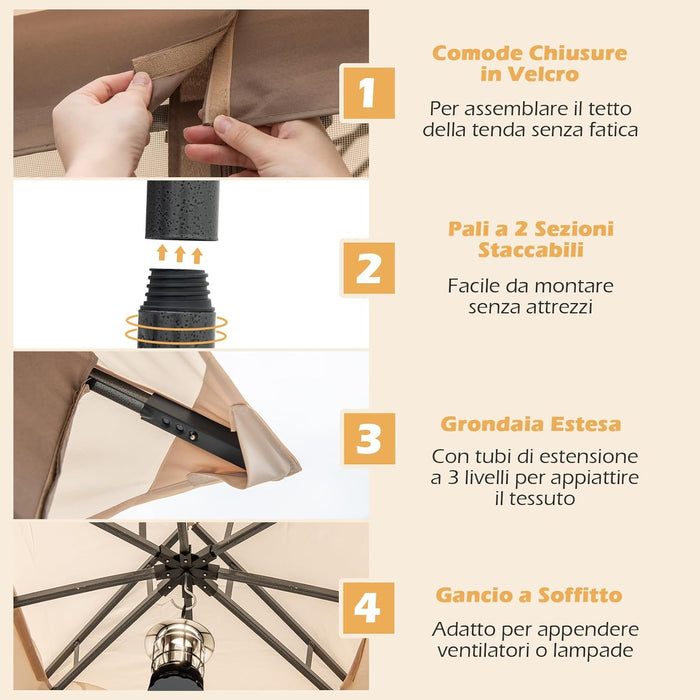 1

Comode Chiusure in Velcro

Per assemblare il tetto della tenda senza fatica

2

Pali a 2 Sezioni Staccabili

Facile da montare senza attrezzi

3

Grondaia Estesa

Con tubi di estensione a 3 livelli per appiattire il tessuto

4

Gancio a Soffitto

Adatto per appendere ventilatori o lampade