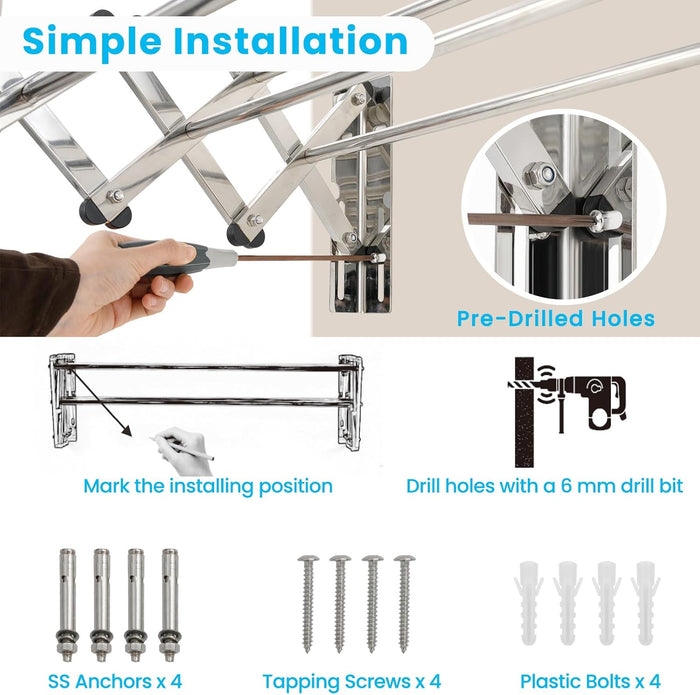 Simple Installation

Pre-Drilled Holes

Mark the installing position

Drill holes with a 6 mm drill bit

SS Anchors x 4

Tapping Screws x 4

Plastic Bolts x 4