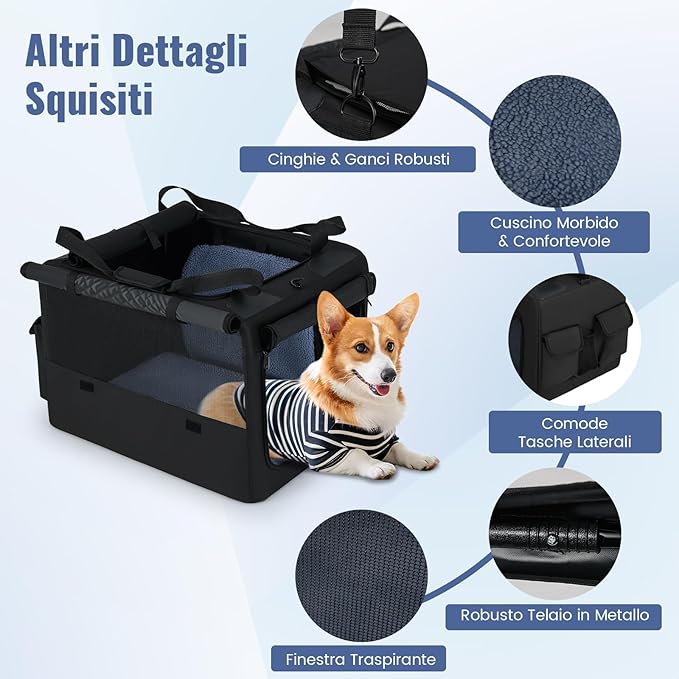 Altri Dettagli Squisiti

Cinghie & Ganci Robusti

Cuscino Morbido & Confortevole

Comode Tasche Laterali

Robusto Telaio in Metallo

Finestra Traspirante