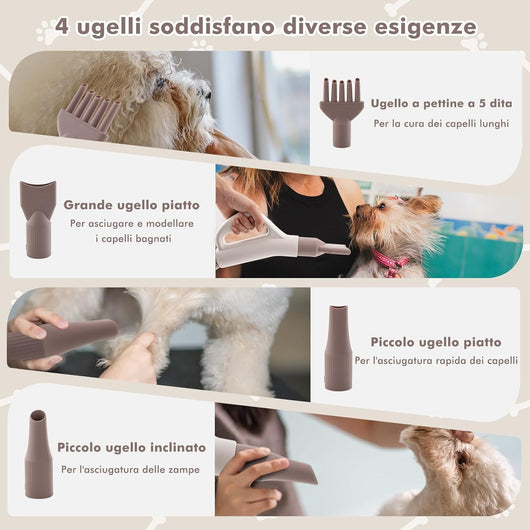 4 ugelli soddisfano diverse esigenze

Ugello a pettine a 5 dita
Per la cura dei capelli lunghi

Grande ugello piatto
Per asciugare e modellare i capelli bagnati

Piccolo ugello piatto
Per l'asciugatura rapida dei capelli

Piccolo ugello inclinato
Per l'asciugatura delle zampe