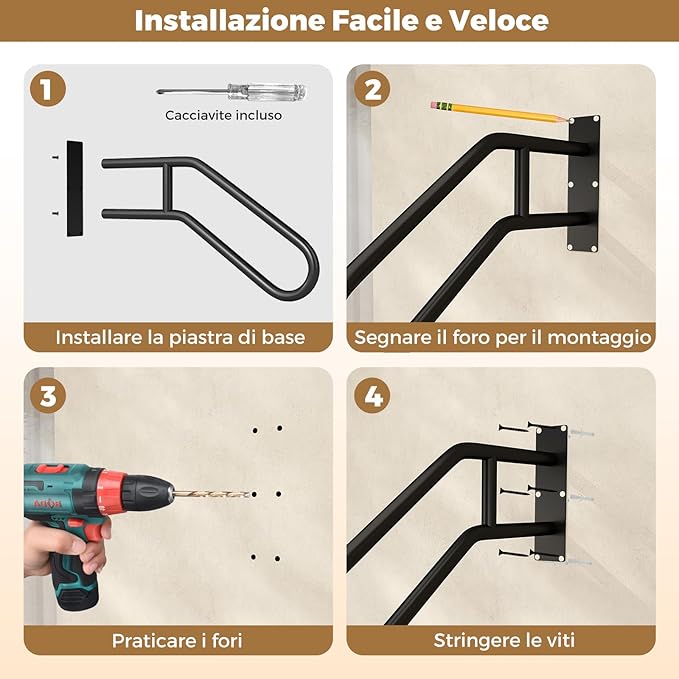 Installazione Facile e Veloce

1
Cacciavite incluso
Installare la piastra di base

2
Segnare il foro per il montaggio

3
Praticare i fori

4
Stringere le viti