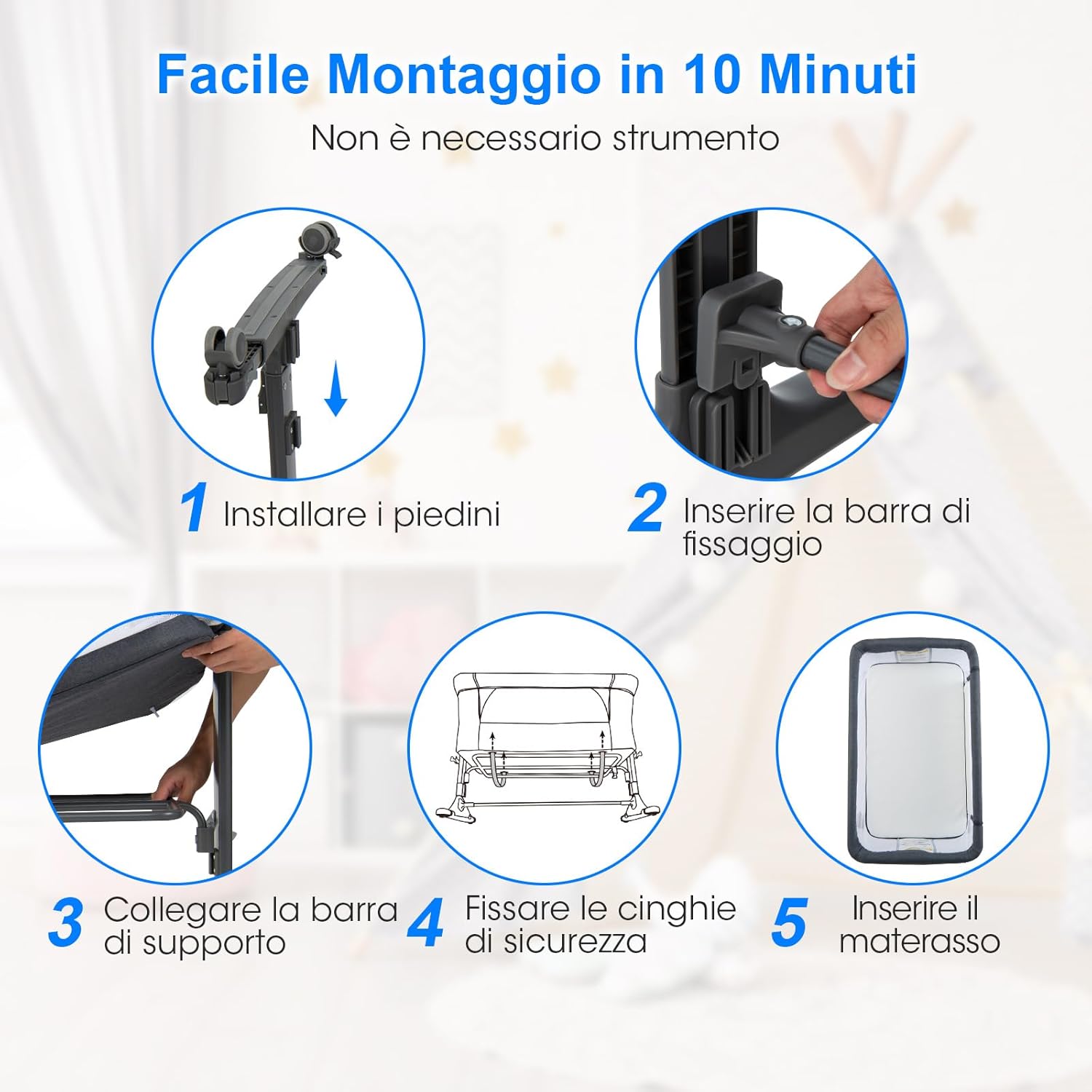 Facile Montaggio in 10 Minuti

Non è necessario strumento

1 Installare i piedini

2 Inserire la barra di fissaggio

3 Collegare la barra di supporto

4 Fissare le cinghie di sicurezza

5 Inserire il materasso