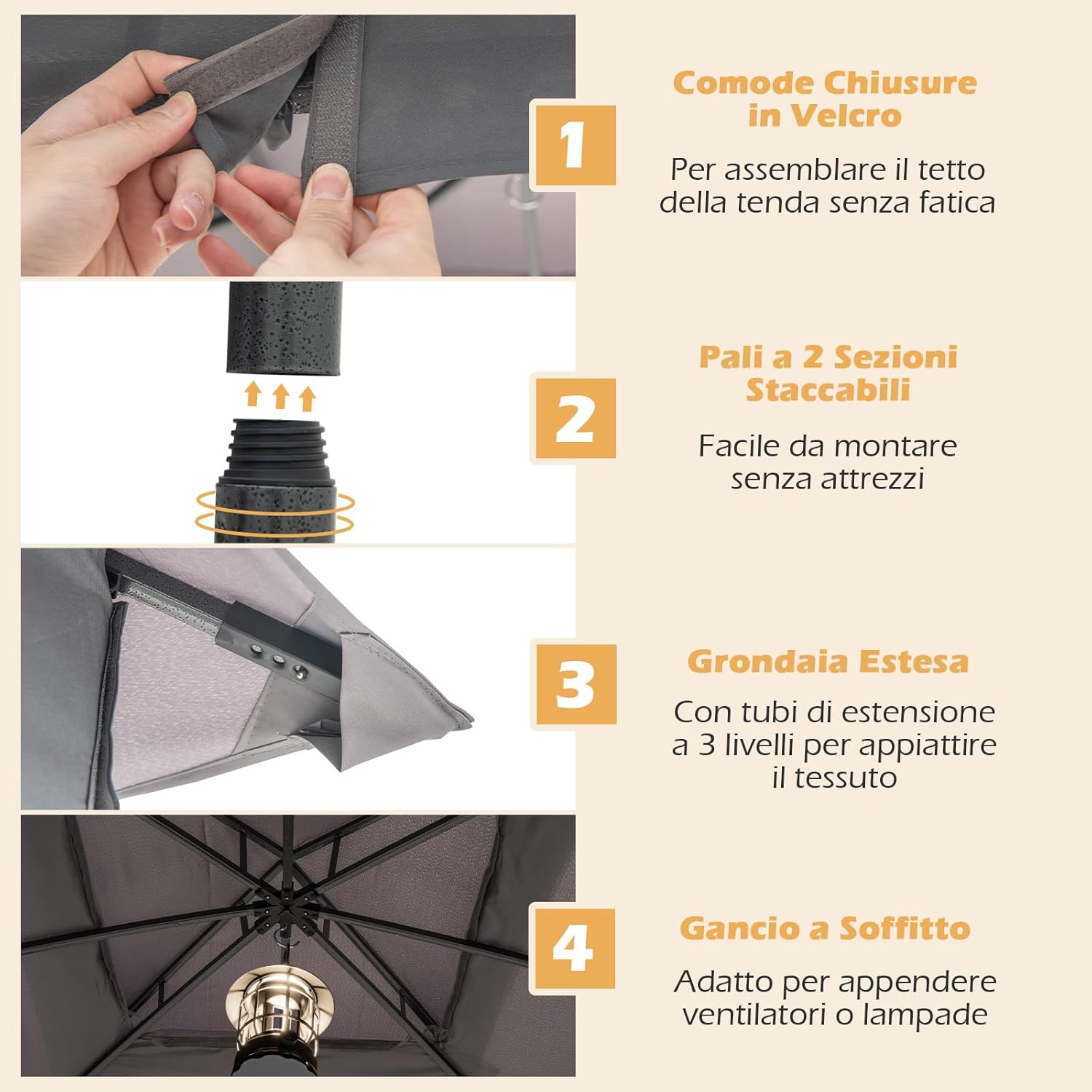 1

Comode Chiusure in Velcro

Per assemblare il tetto della tenda senza fatica

2

Pali a 2 Sezioni Staccabili

Facile da montare senza attrezzi

3

Grondaia Estesa

Con tubi di estensione a 3 livelli per appiattire il tessuto

4

Gancio a Soffitto

Adatto per appendere ventilatori o lampade