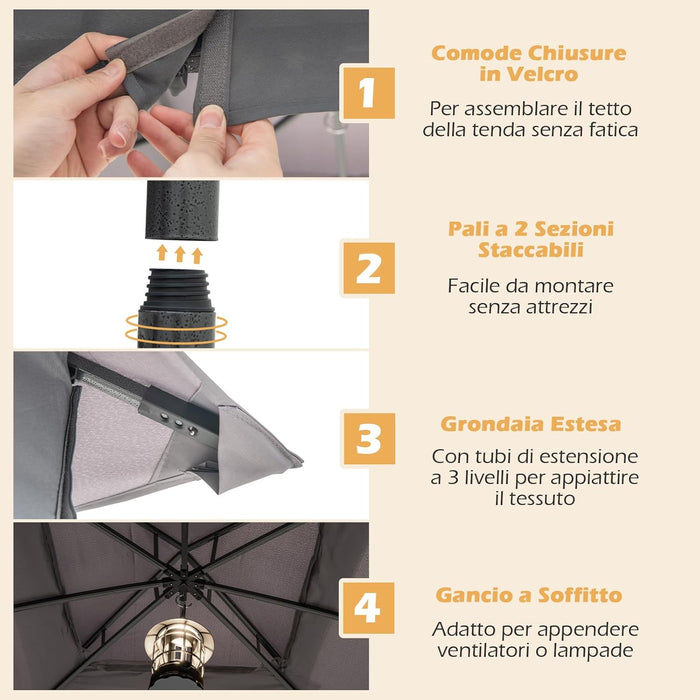 1

Comode Chiusure in Velcro

Per assemblare il tetto della tenda senza fatica

2

Pali a 2 Sezioni Staccabili

Facile da montare senza attrezzi

3

Grondaia Estesa

Con tubi di estensione a 3 livelli per appiattire il tessuto

4

Gancio a Soffitto

Adatto per appendere ventilatori o lampade