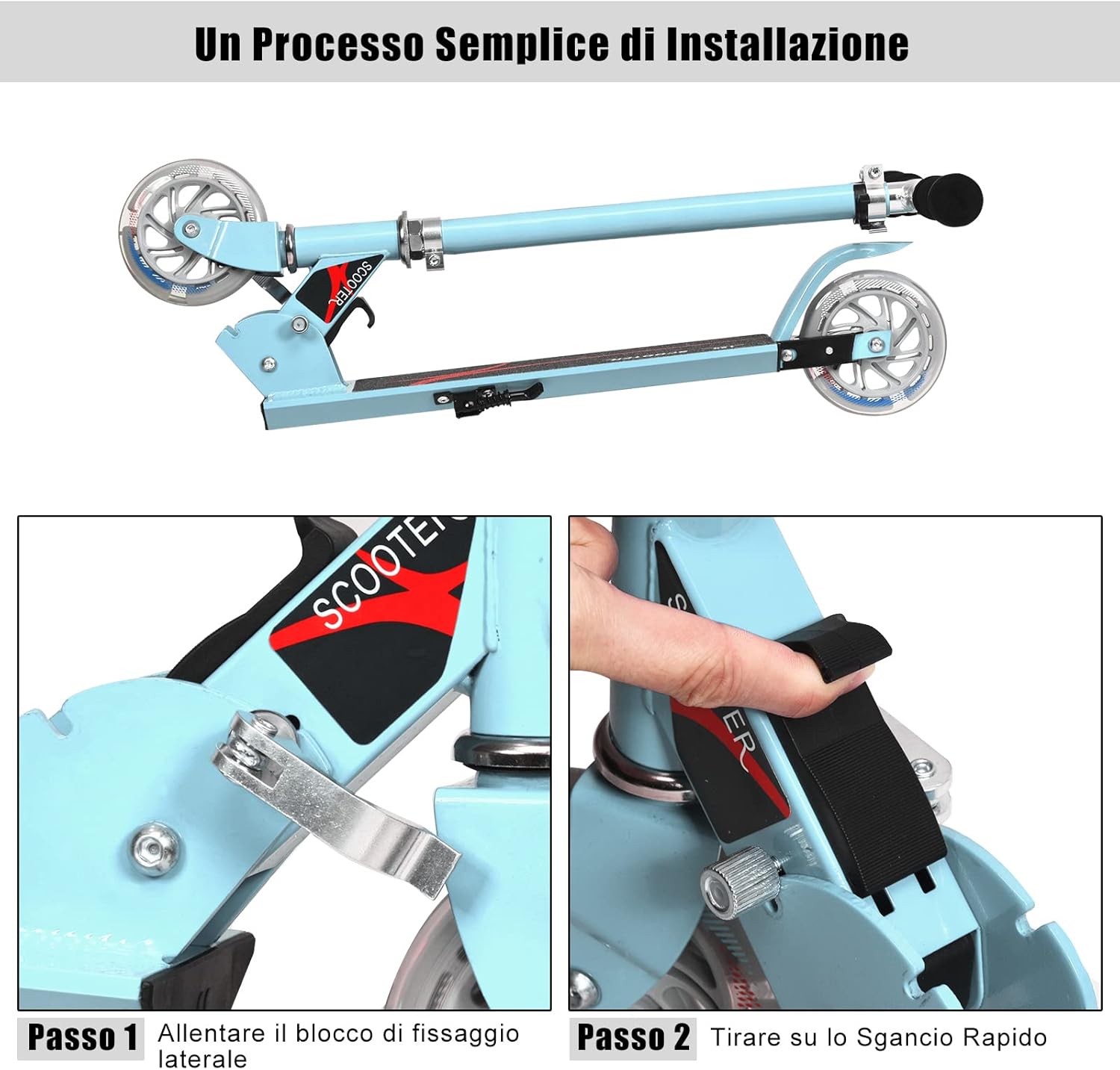 Un Processo Semplice di Installazione

SCOOTER

SCOOTER

Passo 1 Allentare il blocco di fissaggio laterale

Passo 2 Tirare su lo Sgancio Rapido