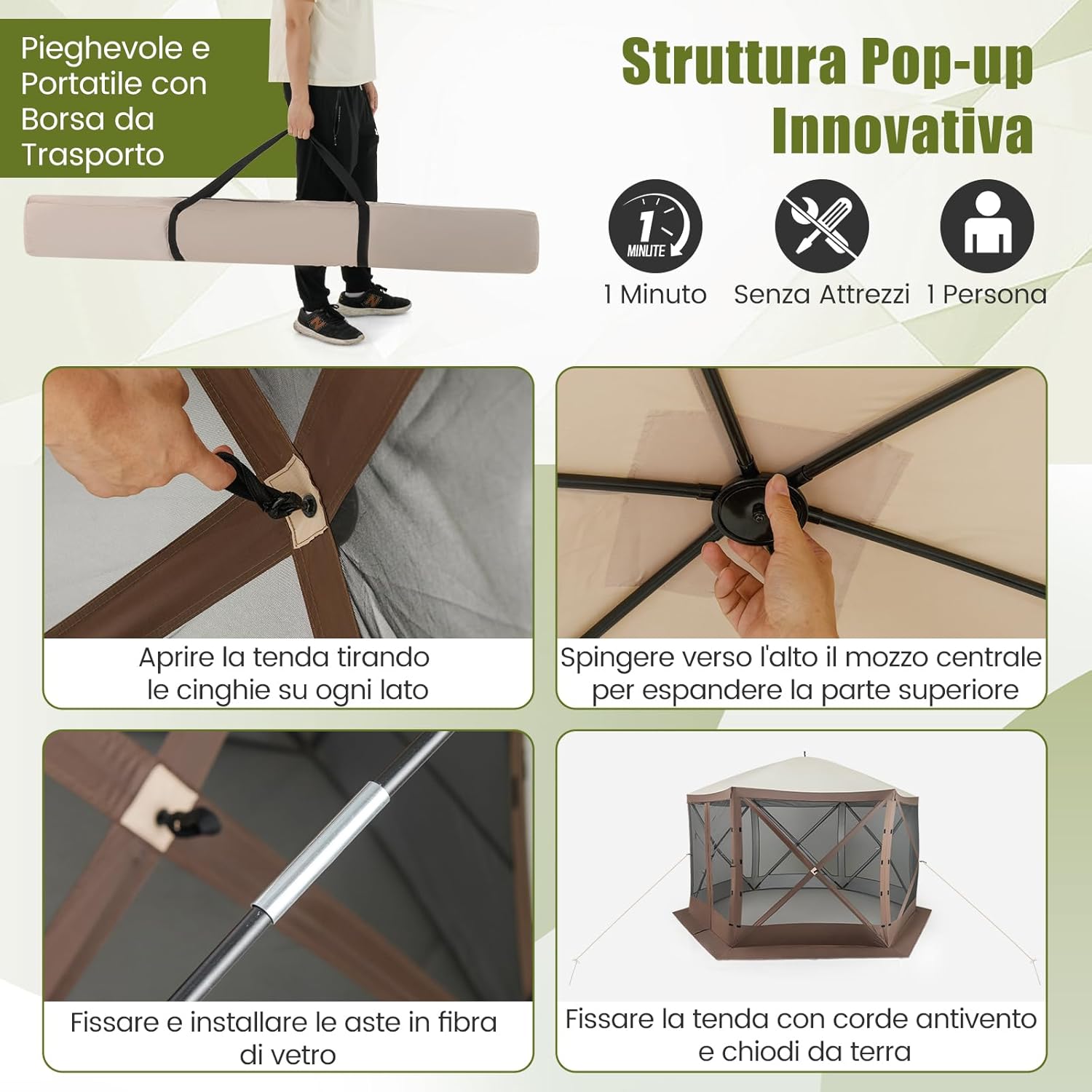 Pieghevole e Portatile con Borsa da Trasporto

Struttura Pop-up Innovativa

1 MINUTE

1 Minuto

Senza Attrezzi

1 Persona

Aprire la tenda tirando le cinghie su ogni lato

Spingere verso l'alto il mozzo centrale per espandere la parte superiore

Fissare e installare le aste in fibra di vetro

Fissare la tenda con corde antivento e chiodi da terra