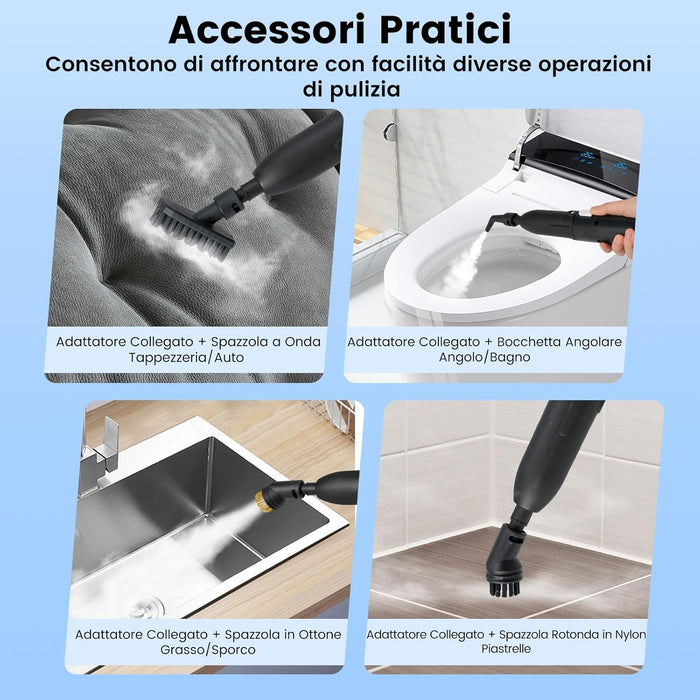 Accessori Pratici
Consentono di affrontare con facilità diverse operazioni di pulizia

Adattatore Collegato + Spazzola a Onda
Tappezzeria/Auto

Adattatore Collegato + Bocchetta Angolare
Angolo/Bagno

Adattatore Collegato + Spazzola in Ottone
Grasso/Sporco

Adattatore Collegato + Spazzola Rotonda in Nylon
Piastrelle