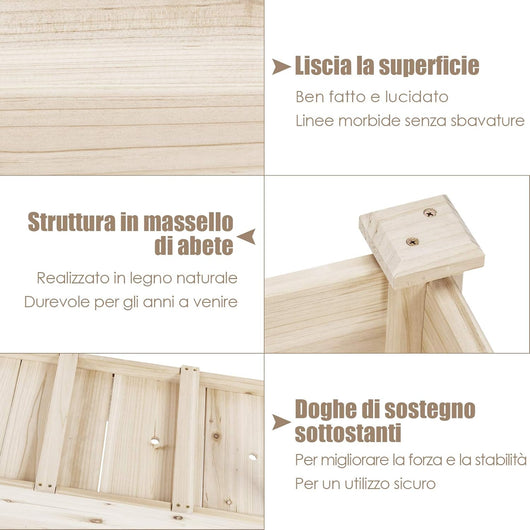 Liscia la superficie

Ben fatto e lucidato
Linee morbide senza sbavature

Struttura in massello di abete

Realizzato in legno naturale
Durevole per gli anni a venire

Doghe di sostegno sottostanti

Per migliorare la forza e la stabilità
Per un utilizzo sicuro