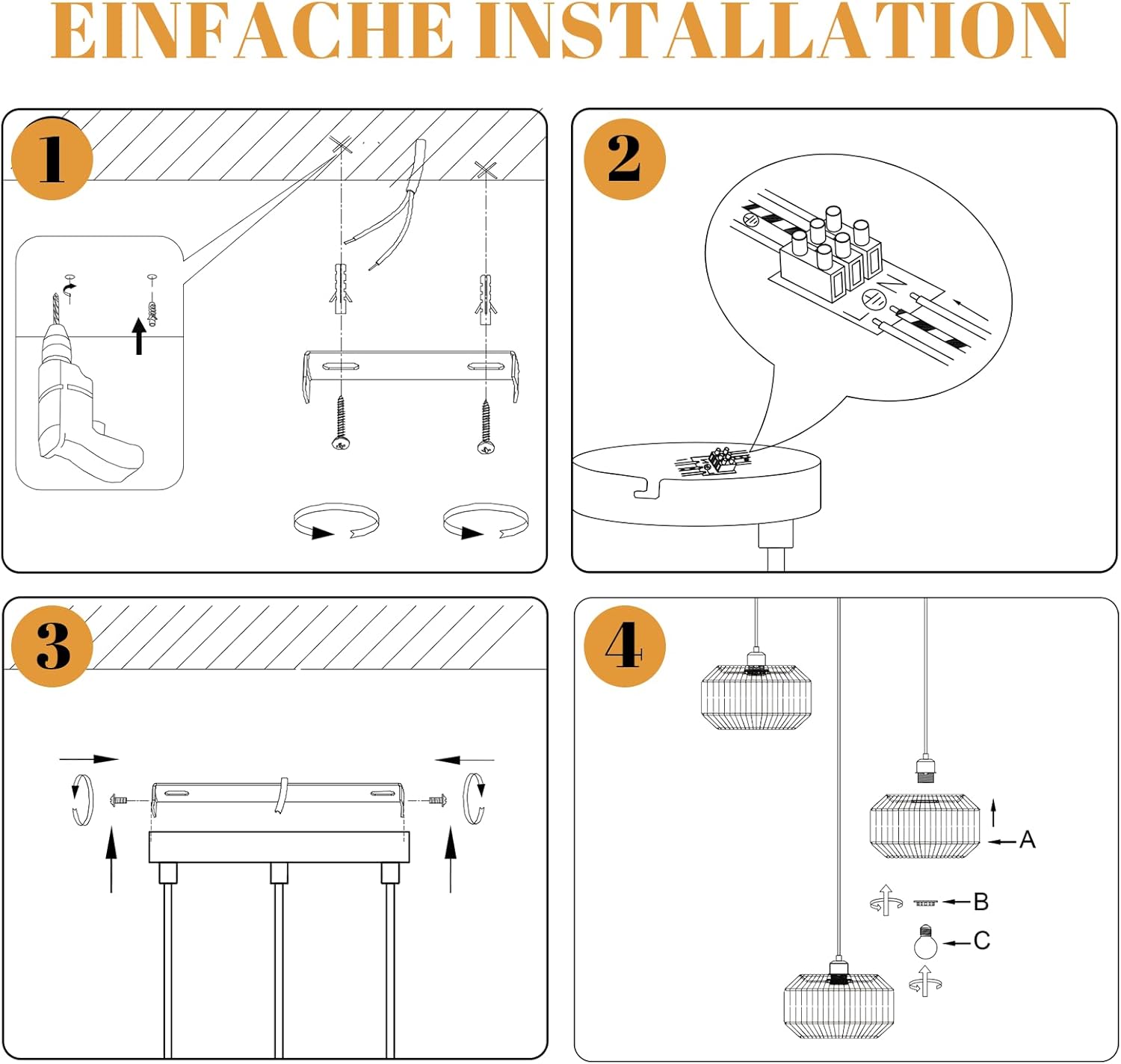 EINFACHE INSTALLATION

1

2

N

L

3

4

A

B

C