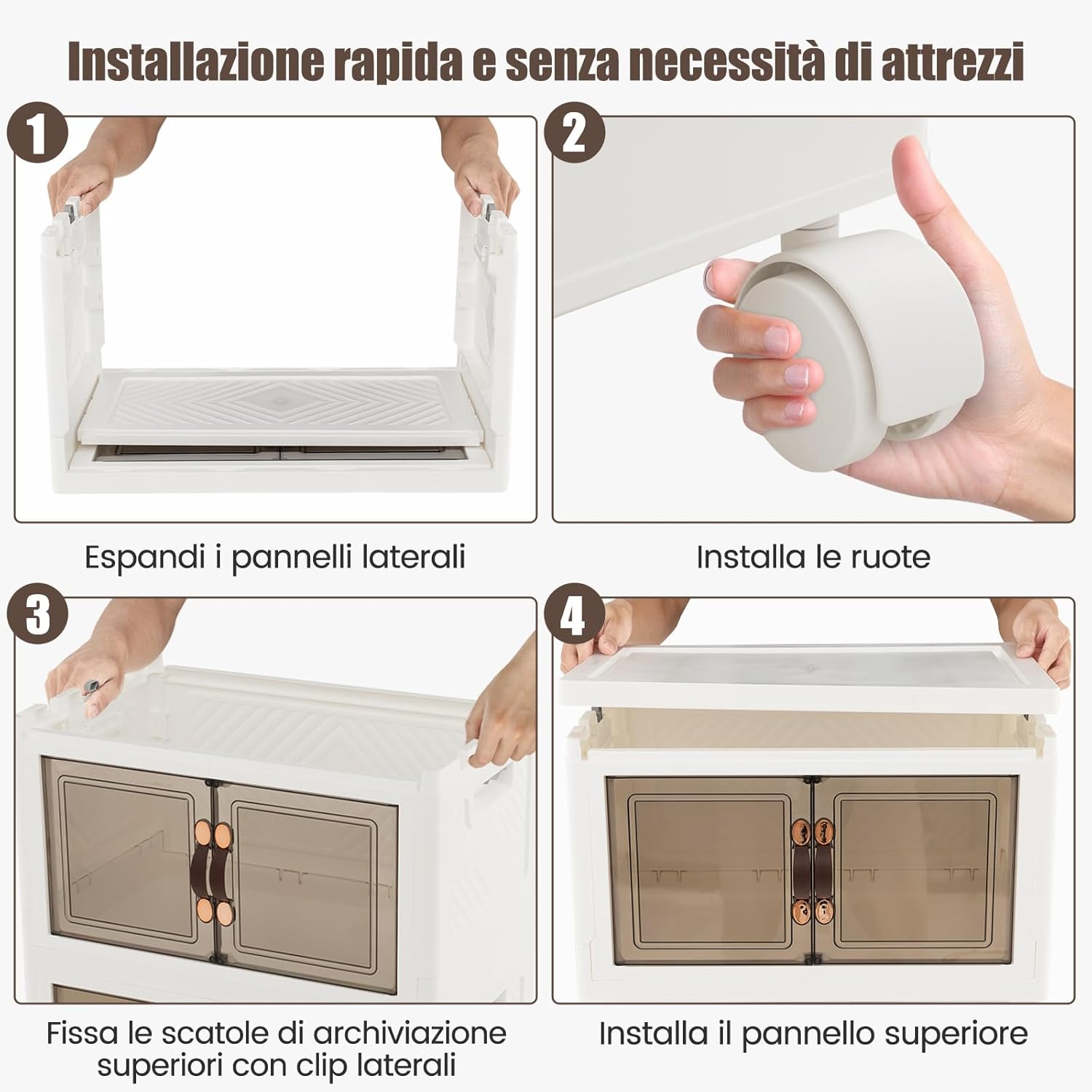 Installazione rapida e senza necessità di attrezzi

1

Espandi i pannelli laterali

2

Installa le ruote

3

Fissa le scatole di archiviazione superiori con clip laterali

4

Installa il pannello superiore