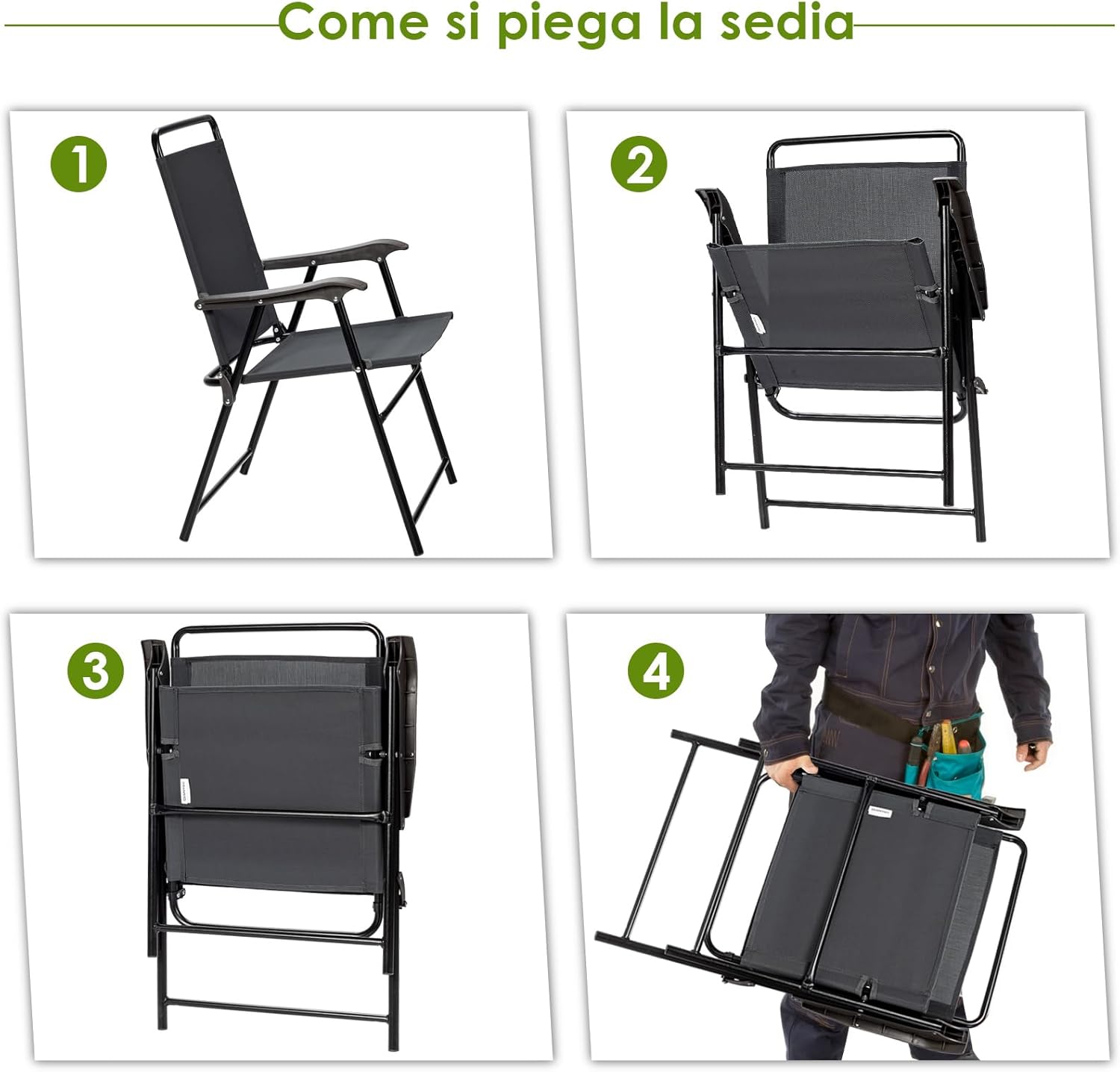 Come si piega la sedia

1

2

3

4