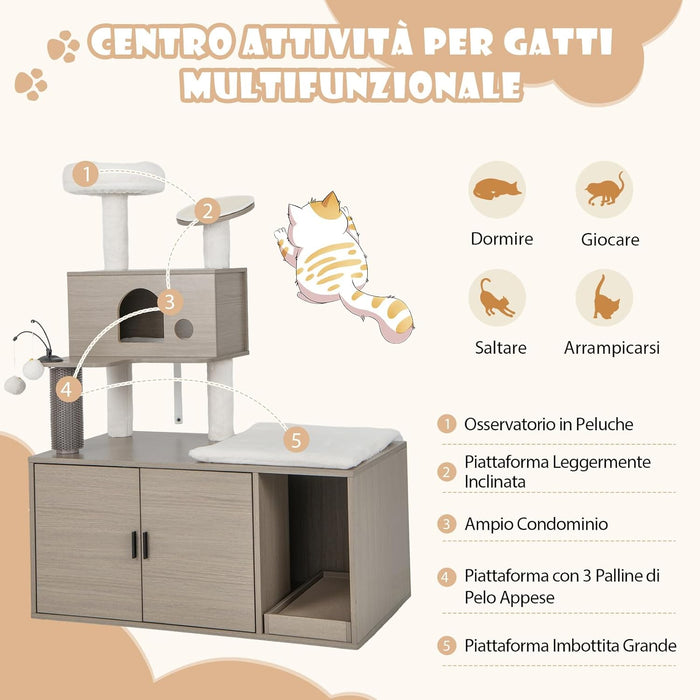 CENTRO ATTIVITÀ PER GATTI MULTIFUNZIONALE

1
2
3
4
5

Dormire
Giocare
Saltare
Arrampicarsi

1 Osservatorio in Peluche

2 Piattaforma Leggermente Inclinata

3 Ampio Condominio

4 Piattaforma con 3 Palline di Pelo Appese

5 Piattaforma Imbottita Grande